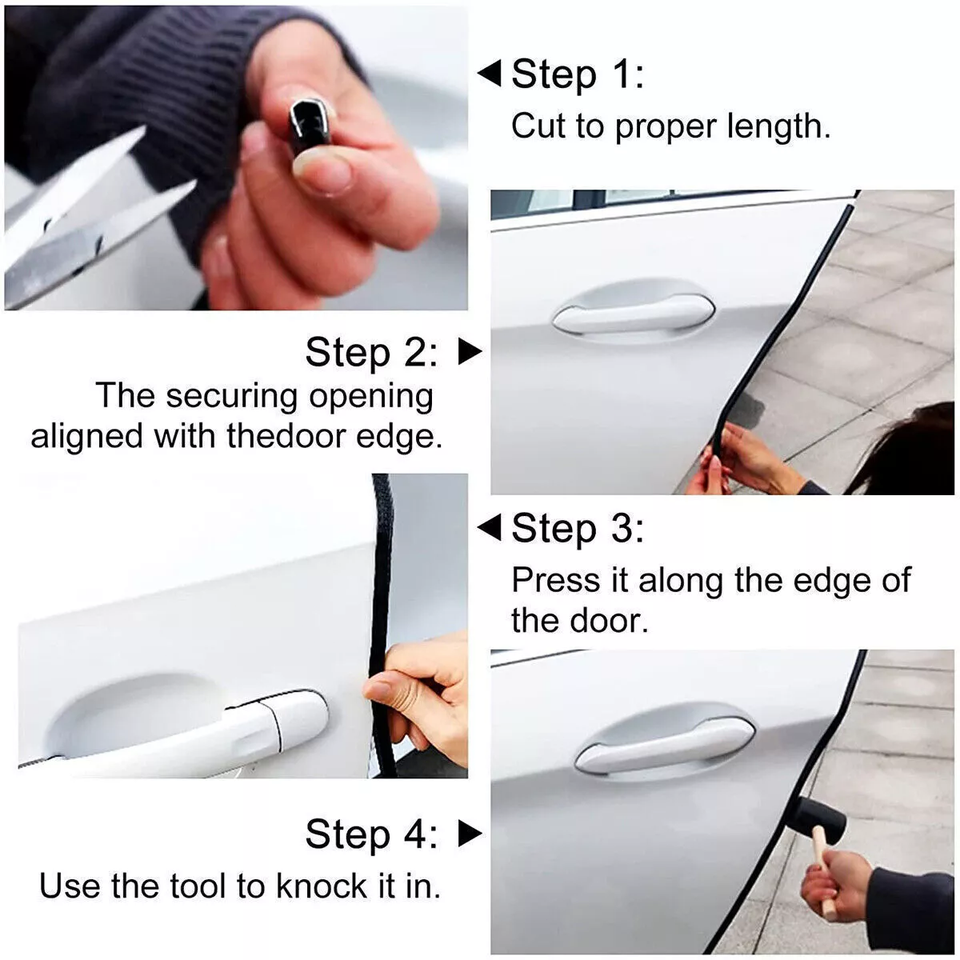 ◀ Step 1:
Cut to proper length.

Step 2: ▶
The securing opening aligned with thedoor edge.

◀ Step 3:
Press it along the edge of the door.

Step 4: ▶
Use the tool to knock it in.