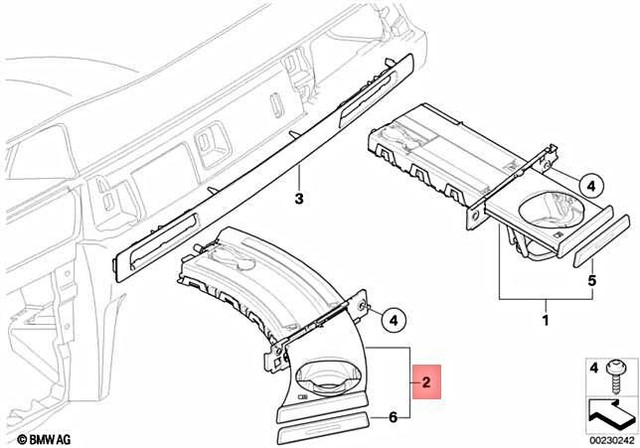 3
4
5
1
4
2
6
4
© BMW AG
00230242