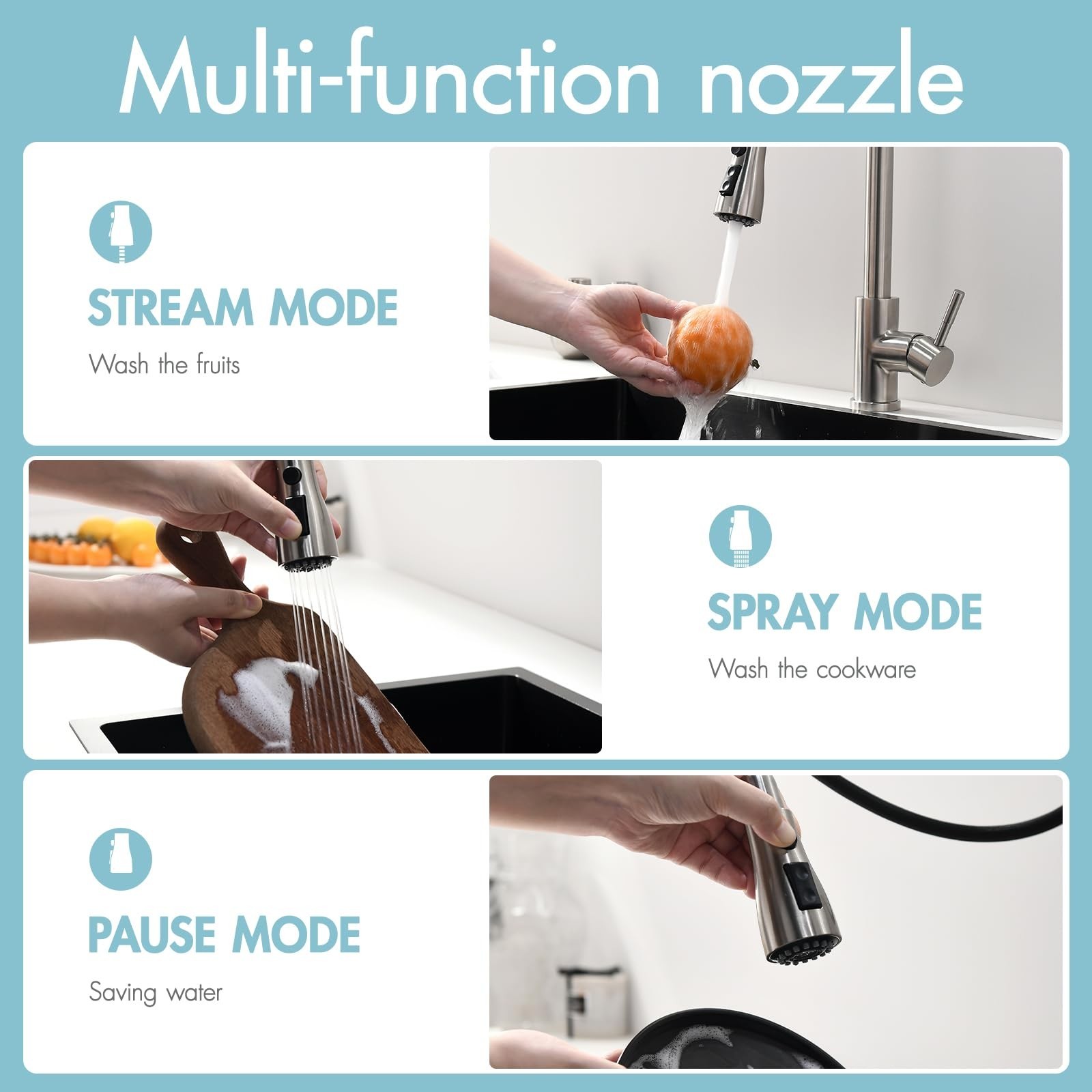 Multi-function nozzle

STREAM MODE

Wash the fruits

SPRAY MODE

Wash the cookware

PAUSE MODE

Saving water