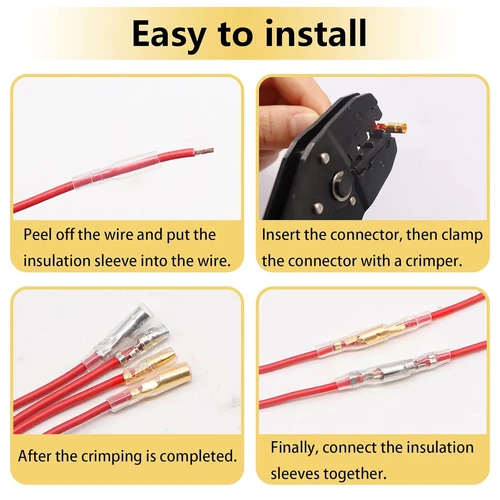 Easy to install

Peel off the wire and put the insulation sleeve into the wire.

Insert the connector, then clamp the connector with a crimper.

After the crimping is completed.

Finally, connect the insulation sleeves together.