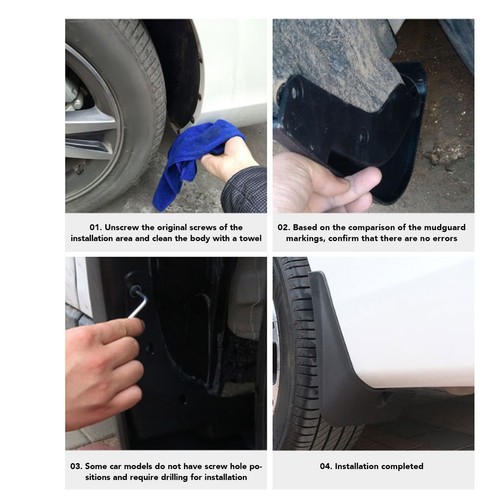 01. Unscrew the original screws of the installation area and clean the body with a towel

02. Based on the comparison of the mudguard markings, confirm that there are no errors

03. Some car models do not have screw hole positions and require drilling for installation

04. Installation completed