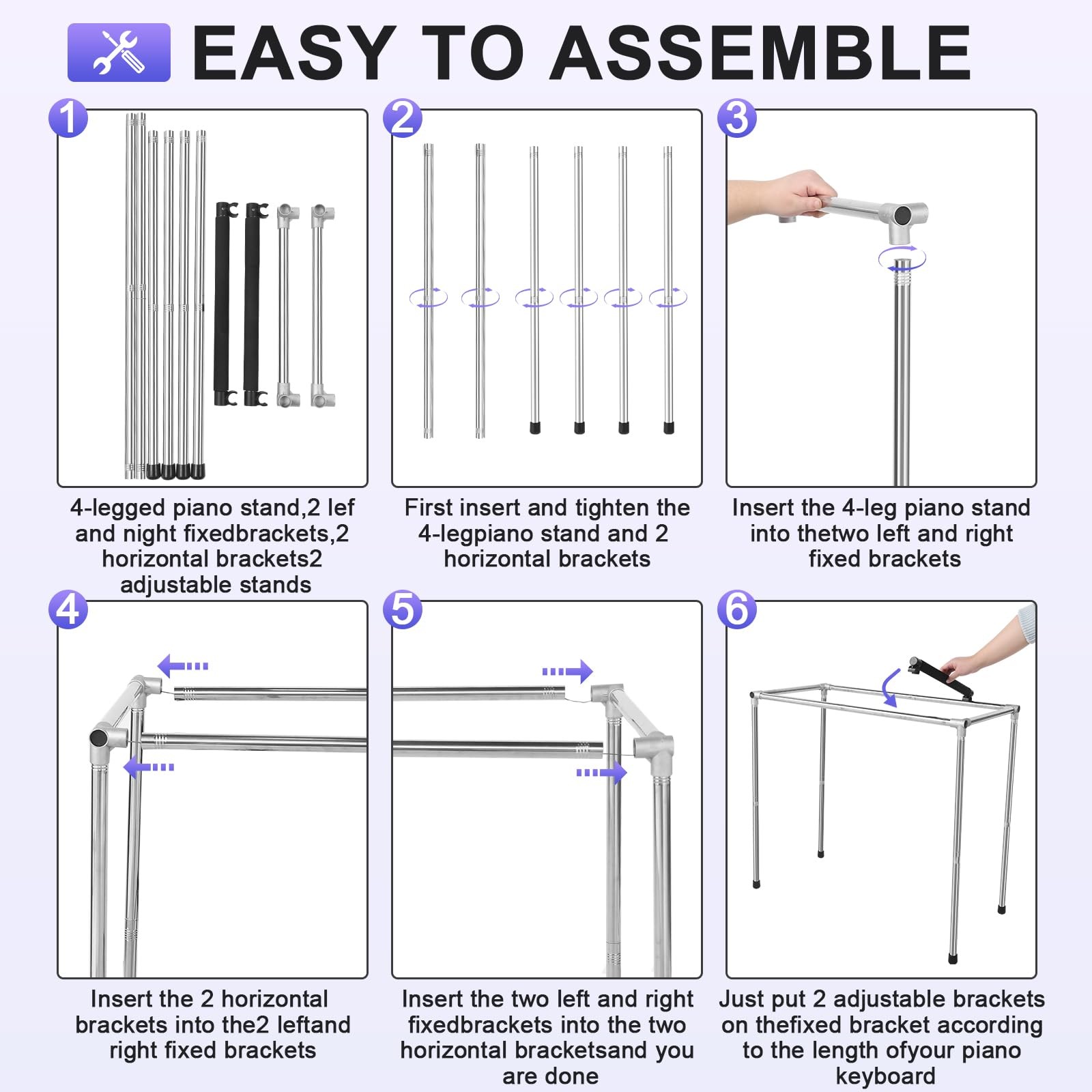 EASY TO ASSEMBLE

1

4-legged piano stand,2 lef and night fixedbrackets,2 horizontal brackets2 adjustable stands

2

First insert and tighten the 4-legpiano stand and 2 horizontal brackets

3

Insert the 4-leg piano stand into thetwo left and right fixed brackets

4

Insert the 2 horizontal brackets into the2 leftand right fixed brackets

5

Insert the two left and right fixedbrackets into the two horizontal bracketsand you are done

6

Just put 2 adjustable brackets on thefixed bracket according to the length ofyour piano keyboard