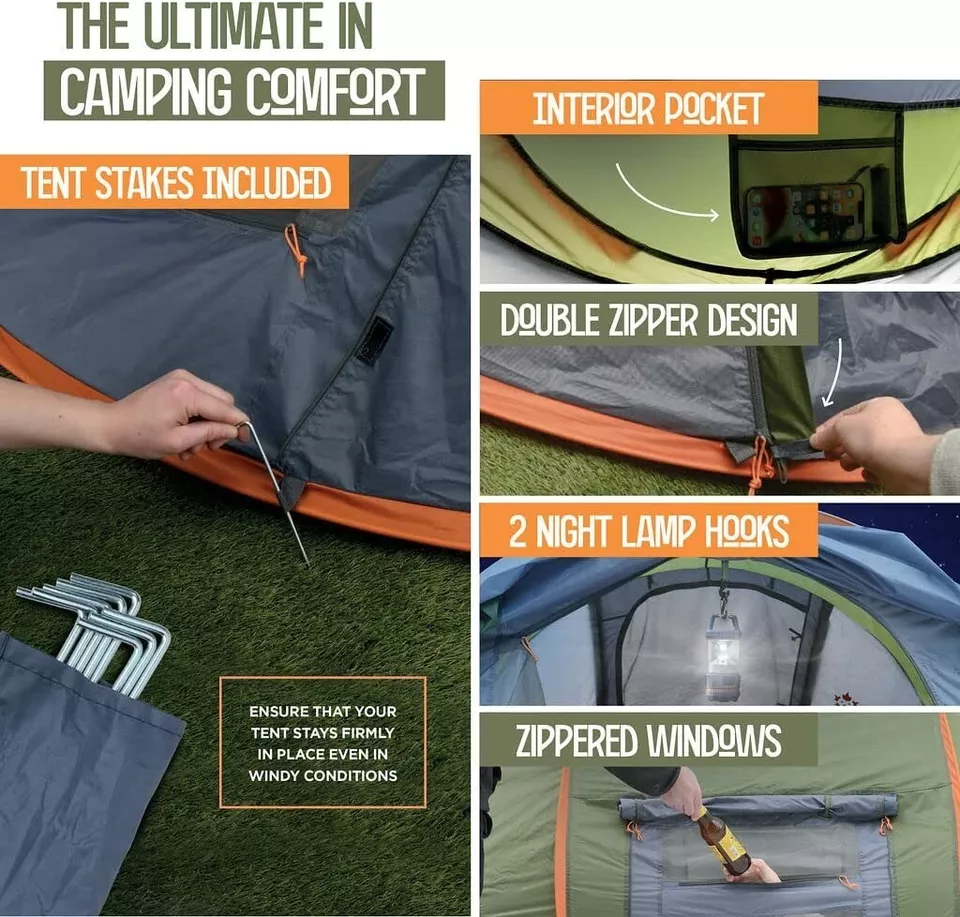 THE ULTIMATE IN
CAMPING COMFORT

TENT STAKES INCLUDED

ENSURE THAT YOUR TENT STAYS FIRMLY IN PLACE EVEN IN WINDY CONDITIONS

INTERIOR POCKET

DOUBLE ZIPPER DESIGN

2 NIGHT LAMP HOOKS

ZIPPERED WINDOWS