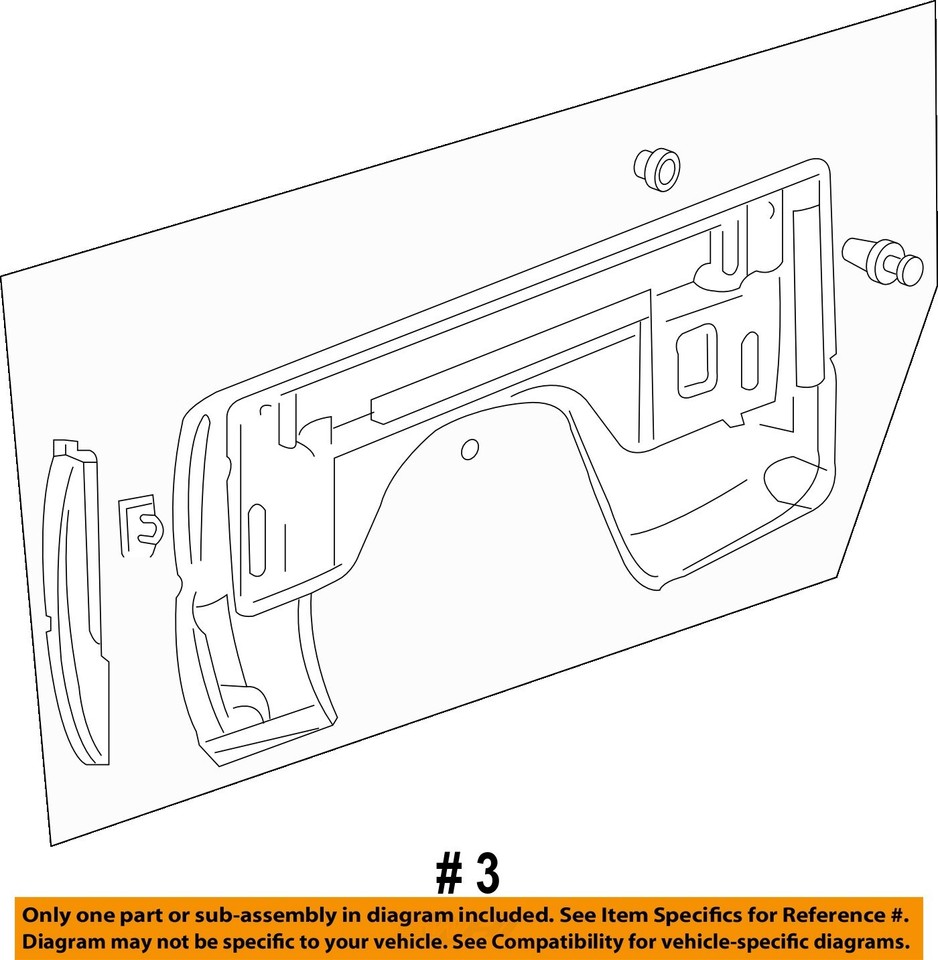 # 3

Only one part or sub-assembly in diagram included. See Item Specifics for Reference #.
Diagram may not be specific to your vehicle. See Compatibility for vehicle-specific diagrams.