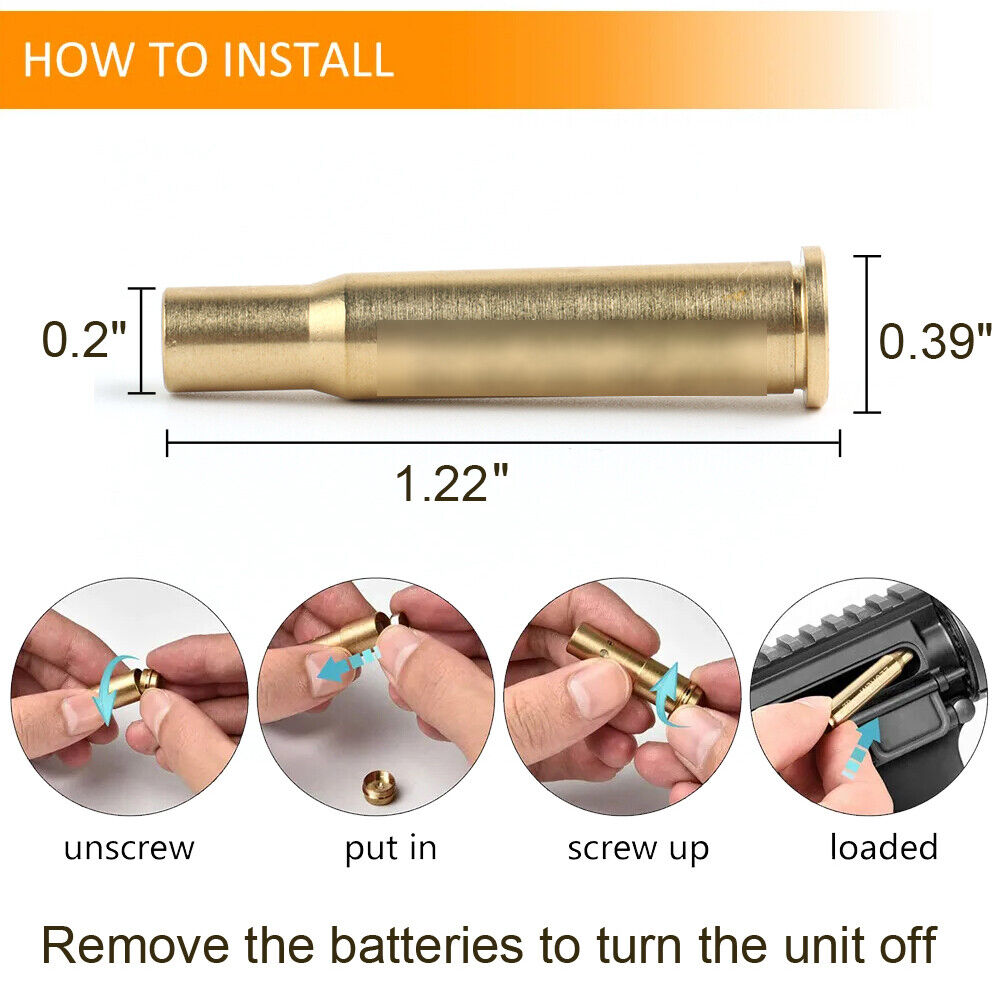 HOW TO INSTALL

0.2"

0.39"

1.22"

unscrew

put in

screw up

loaded

Remove the batteries to turn the unit off