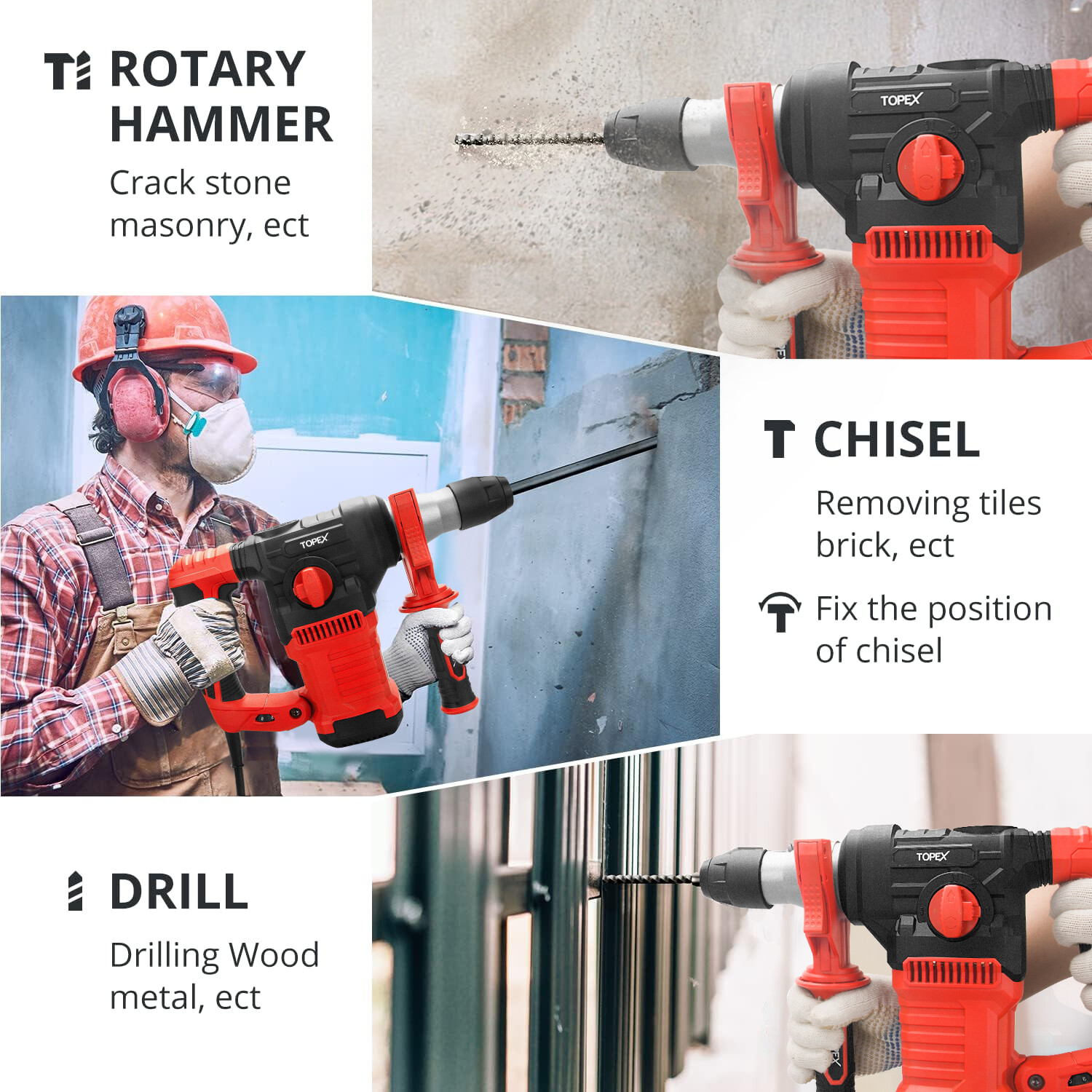 ROTARY HAMMER

Crack stone masonry, ect

TOPEX

TOPEX

CHISEL

Removing tiles brick, ect

Fix the position of chisel

DRILL

Drilling Wood metal, ect

TOPEX