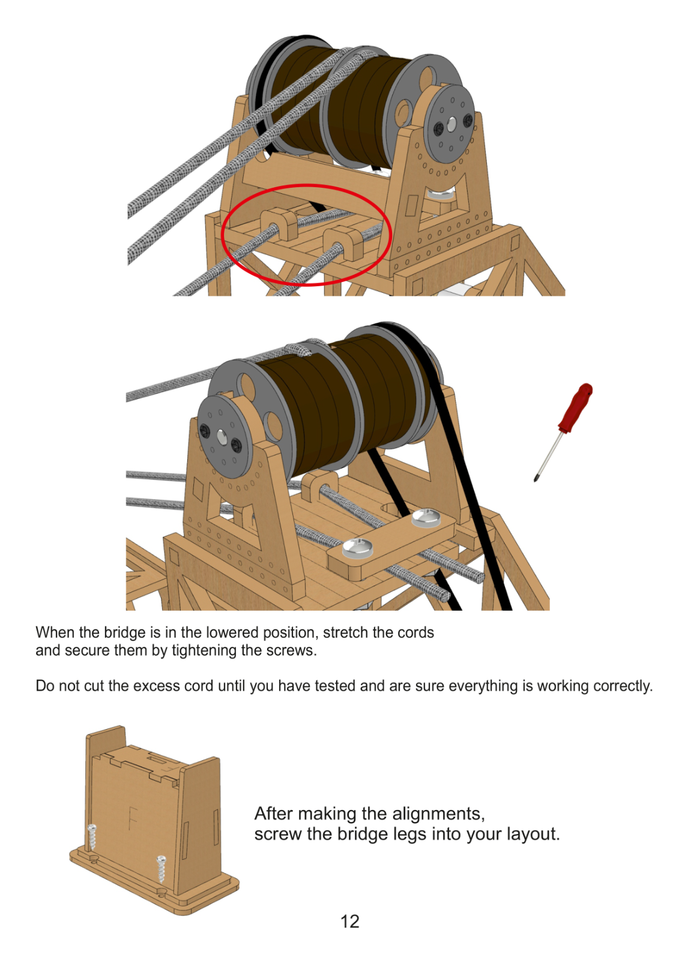 When the bridge is in the lowered position, stretch the cords and secure them by tightening the screws.

Do not cut the excess cord until you have tested and are sure everything is working correctly.

F

After making the alignments, screw the bridge legs into your layout.

12