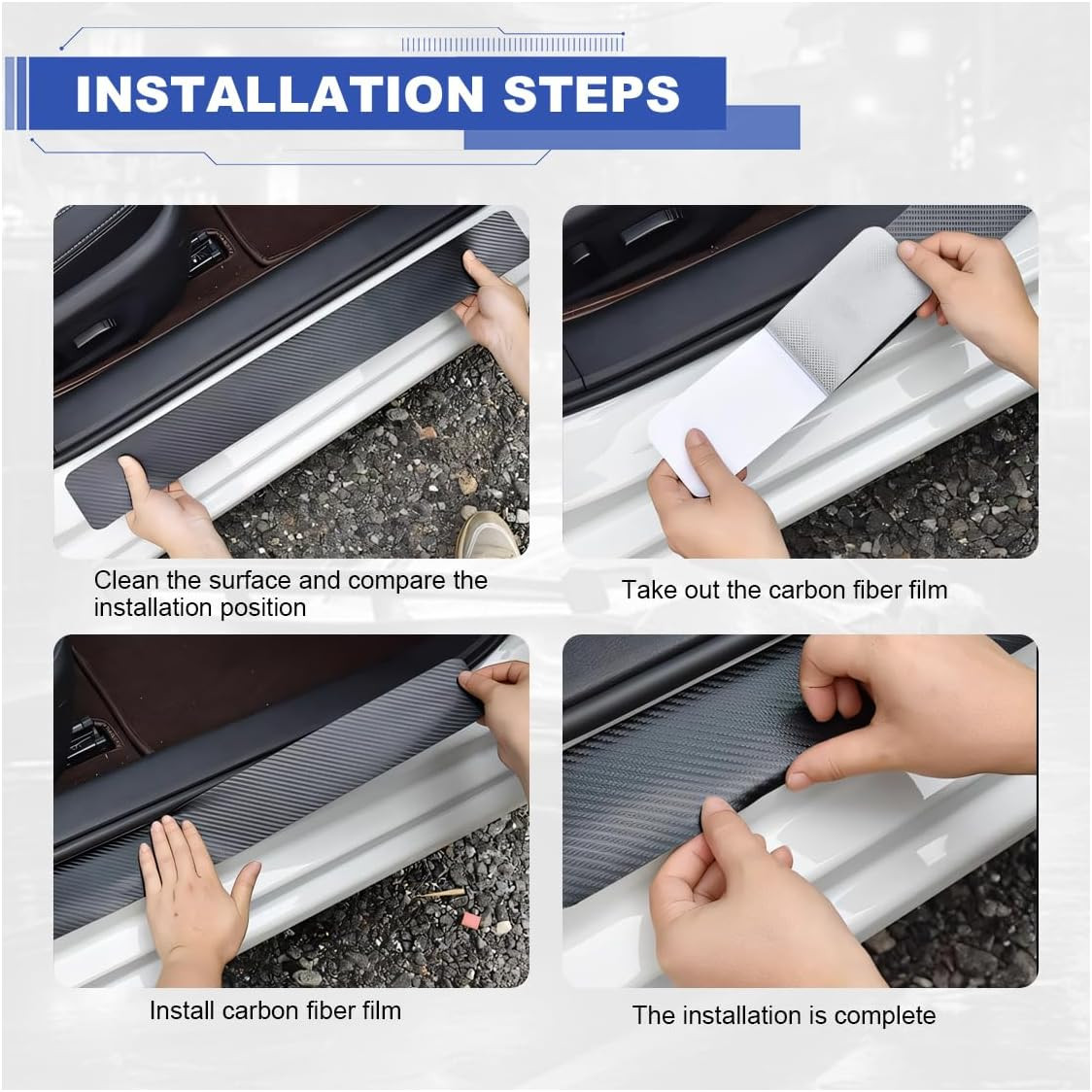 INSTALLATION STEPS

Clean the surface and compare the installation position

Take out the carbon fiber film

Install carbon fiber film

The installation is complete