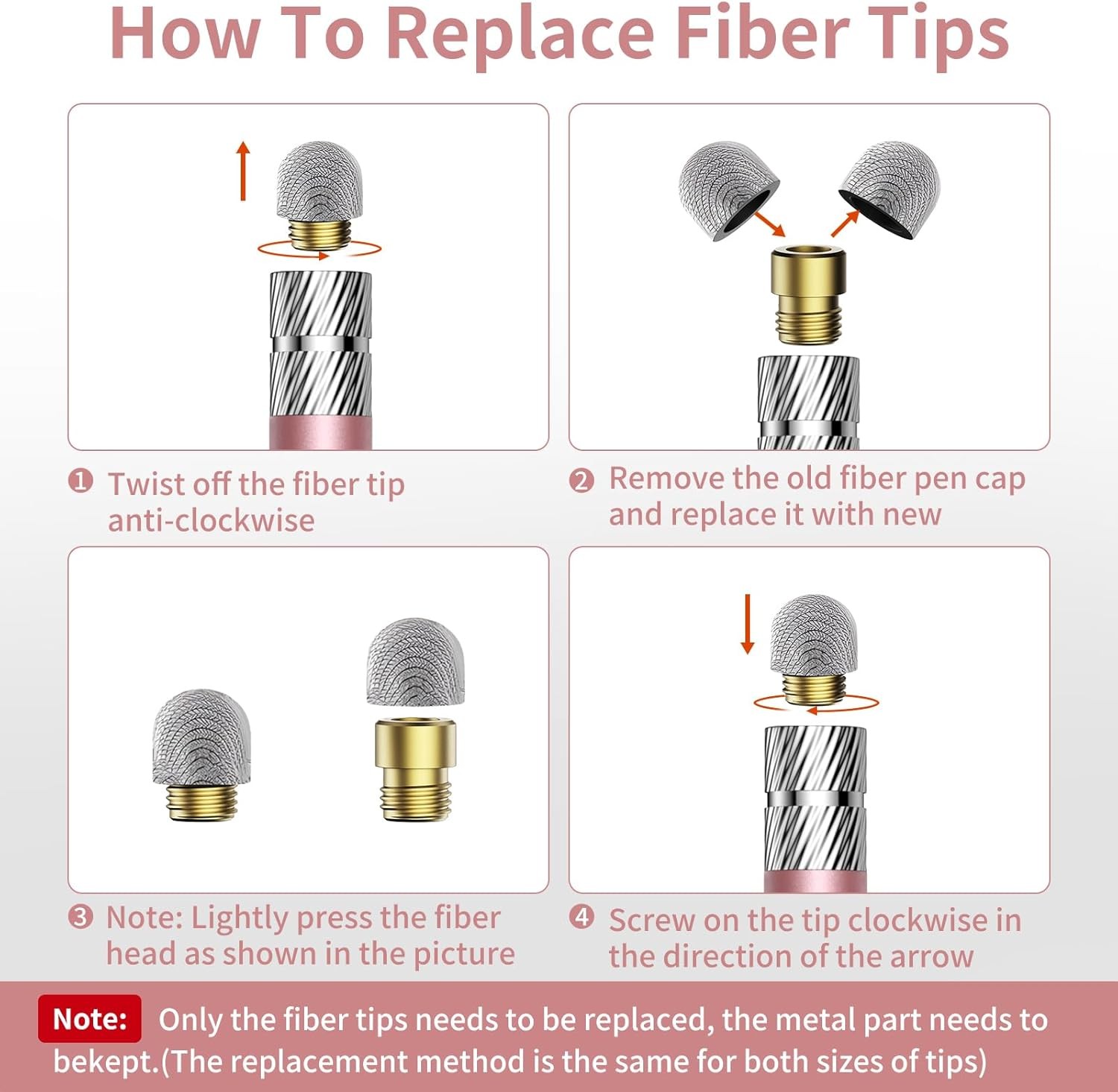 How To Replace Fiber Tips

❶ Twist off the fiber tip anti-clockwise

❷ Remove the old fiber pen cap and replace it with new

❸ Note: Lightly press the fiber head as shown in the picture

❹ Screw on the tip clockwise in the direction of the arrow

Note: Only the fiber tips needs to be replaced, the metal part needs to bekept.(The replacement method is the same for both sizes of tips)