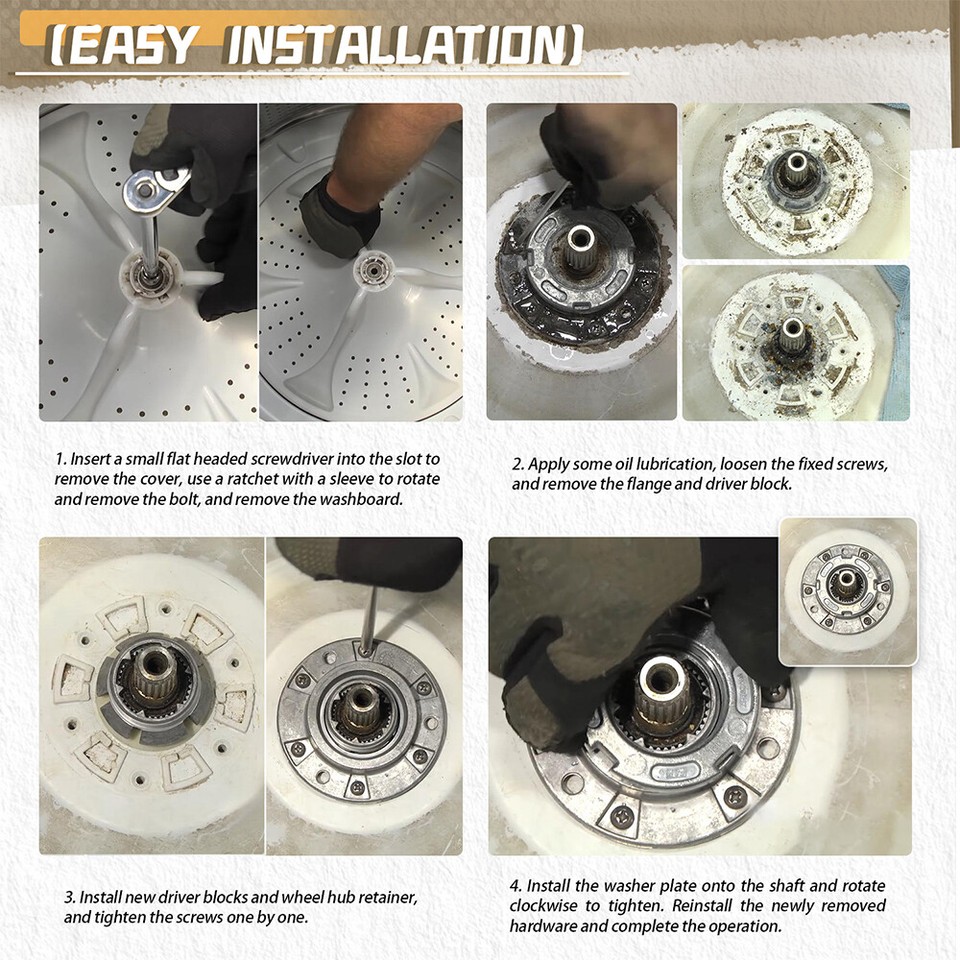 (EASY INSTALLATION)

1. Insert a small flat headed screwdriver into the slot to remove the cover, use a ratchet with a sleeve to rotate and remove the bolt, and remove the washboard.

2. Apply some oil lubrication, loosen the fixed screws, and remove the flange and driver block.

3. Install new driver blocks and wheel hub retainer, and tighten the screws one by one.

4. Install the washer plate onto the shaft and rotate clockwise to tighten. Reinstall the newly removed hardware and complete the operation.