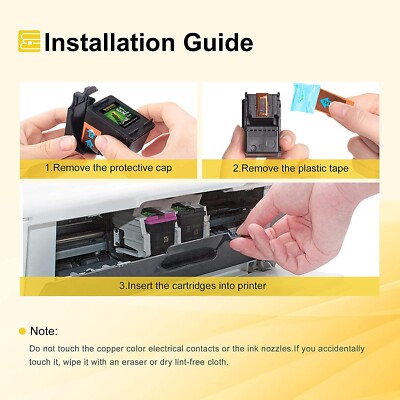 Installation Guide

1.Remove the protective cap

2.Remove the plastic tape

3.Insert the cartridges into printer

Note:

Do not touch the copper color electrical contacts or the ink nozzles.If you accidentally touch it, wipe it with an eraser or dry lint-free cloth.