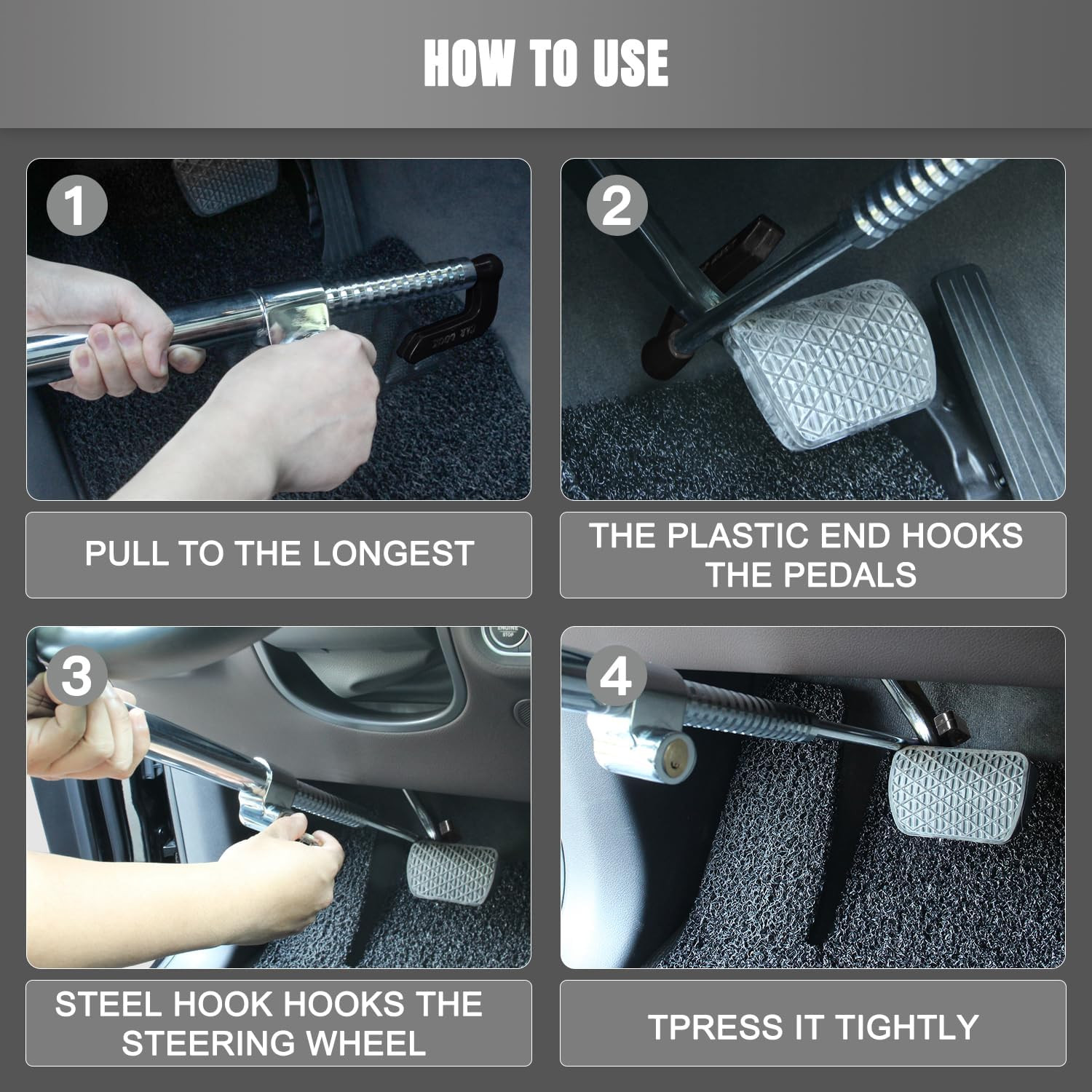 HOW TO USE

1

PULL TO THE LONGEST

2

THE PLASTIC END HOOKS THE PEDALS

3

ENGINE STOP

STEEL HOOK HOOKS THE STEERING WHEEL

4

TPRESS IT TIGHTLY