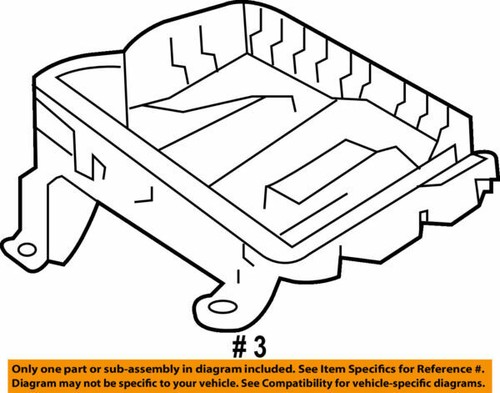 # 3

Only one part or sub-assembly in diagram included. See Item Specifics for Reference #. Diagram may not be specific to your vehicle. See Compatibility for vehicle-specific diagrams.