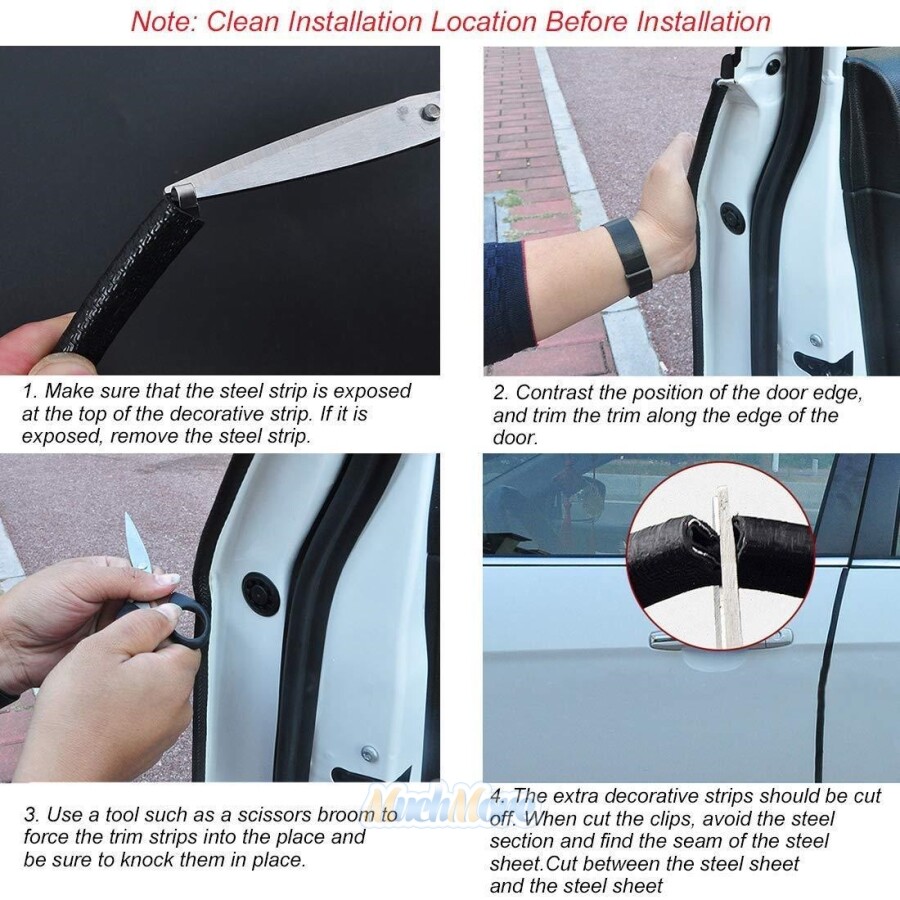 Note: Clean Installation Location Before Installation

1. Make sure that the steel strip is exposed at the top of the decorative strip. If it is exposed, remove the steel strip.

2. Contrast the position of the door edge, and trim the trim along the edge of the door.

3. Use a tool such as a scissors broom to force the trim strips into the place and be sure to knock them in place.

MuchMore

4. The extra decorative strips should be cut off. When cut the clips, avoid the steel section and find the seam of the steel sheet.Cut between the steel sheet and the steel sheet