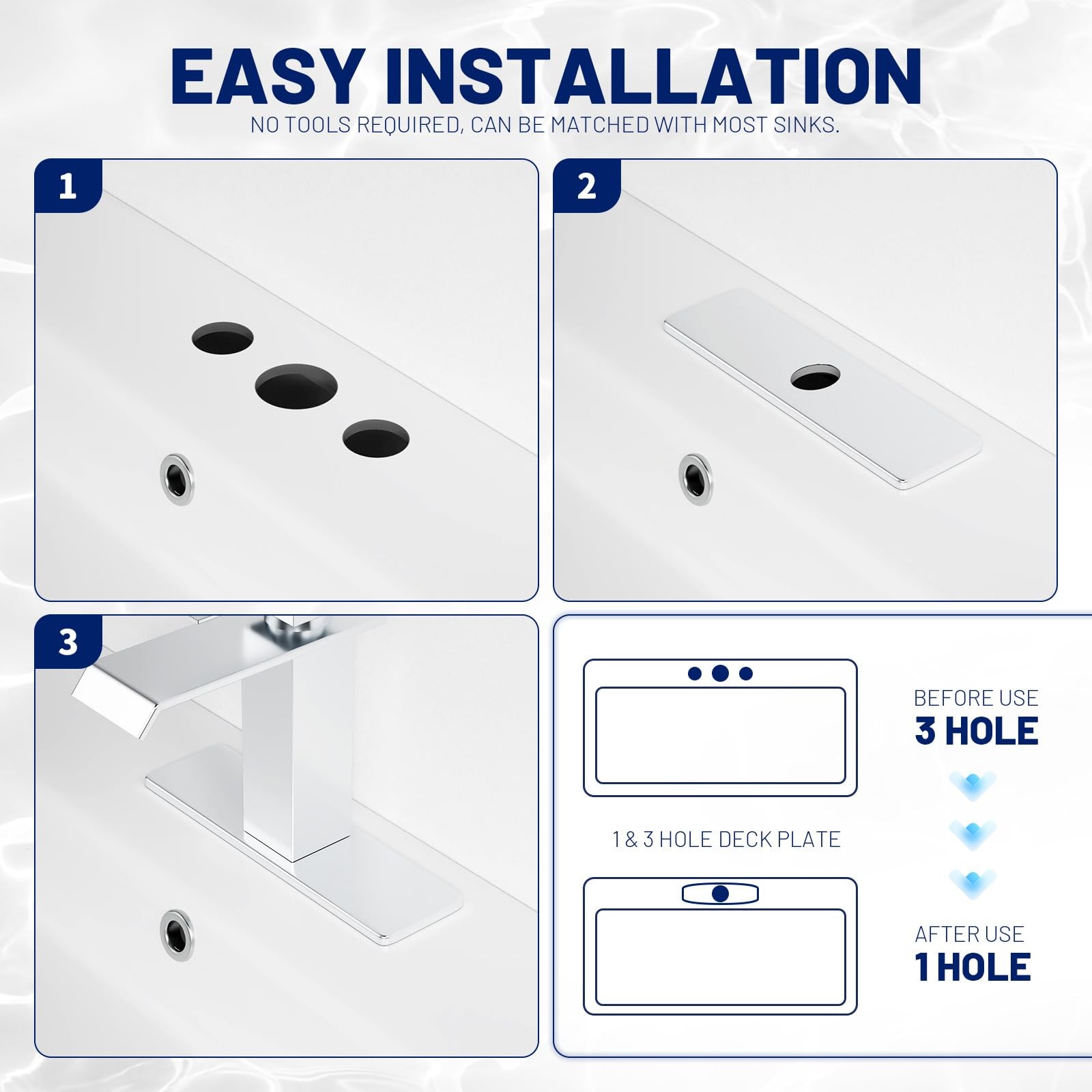 EASY INSTALLATION
NO TOOLS REQUIRED, CAN BE MATCHED WITH MOST SINKS.

1

2

3

BEFORE USE
3 HOLE

1 & 3 HOLE DECK PLATE

AFTER USE
1 HOLE