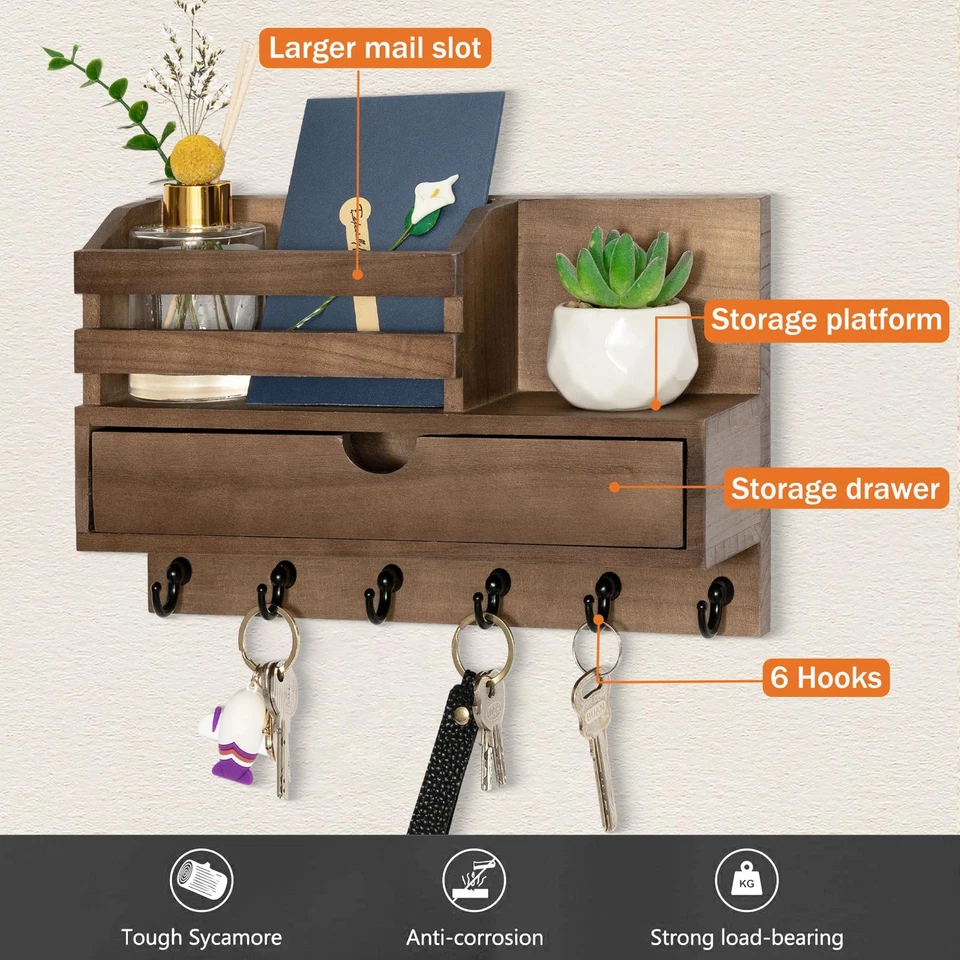 Larger mail slot

Storage platform

Storage drawer

6 Hooks

KG

Tough Sycamore

Anti-corrosion

Strong load-bearing