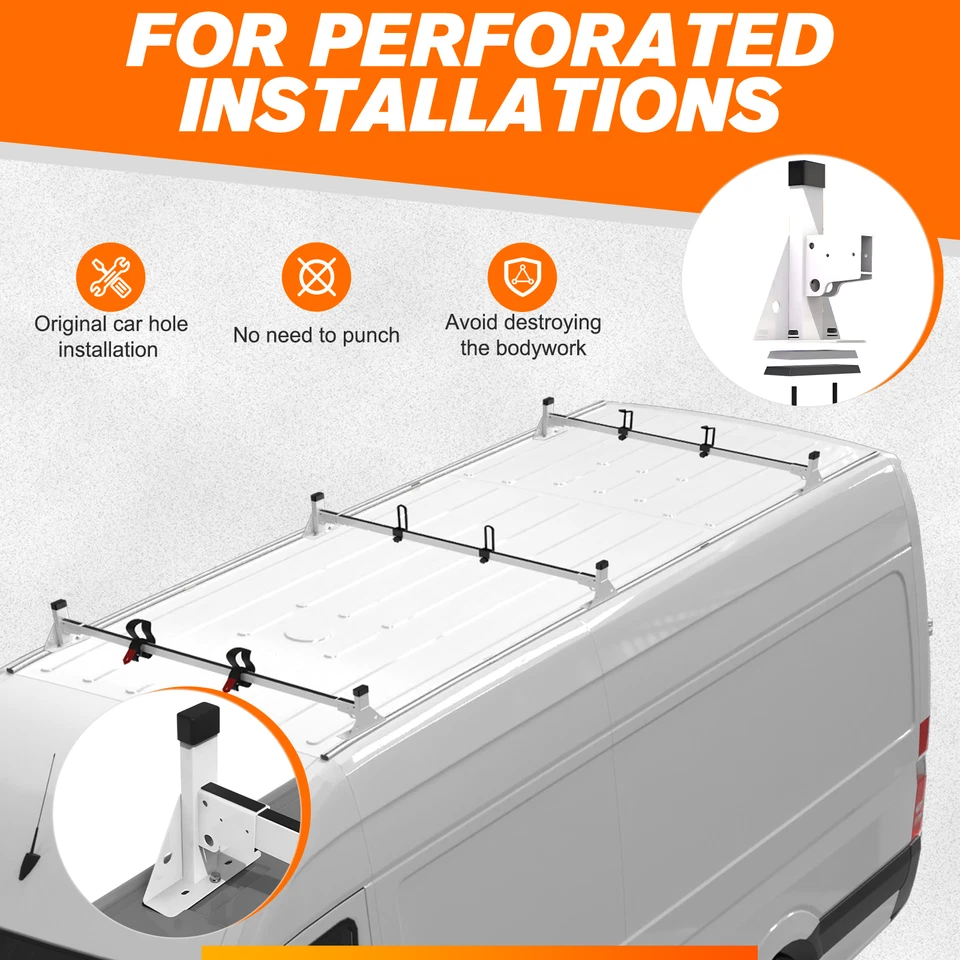 FOR PERFORATED INSTALLATIONS

Original car hole installation

No need to punch

Avoid destroying the bodywork