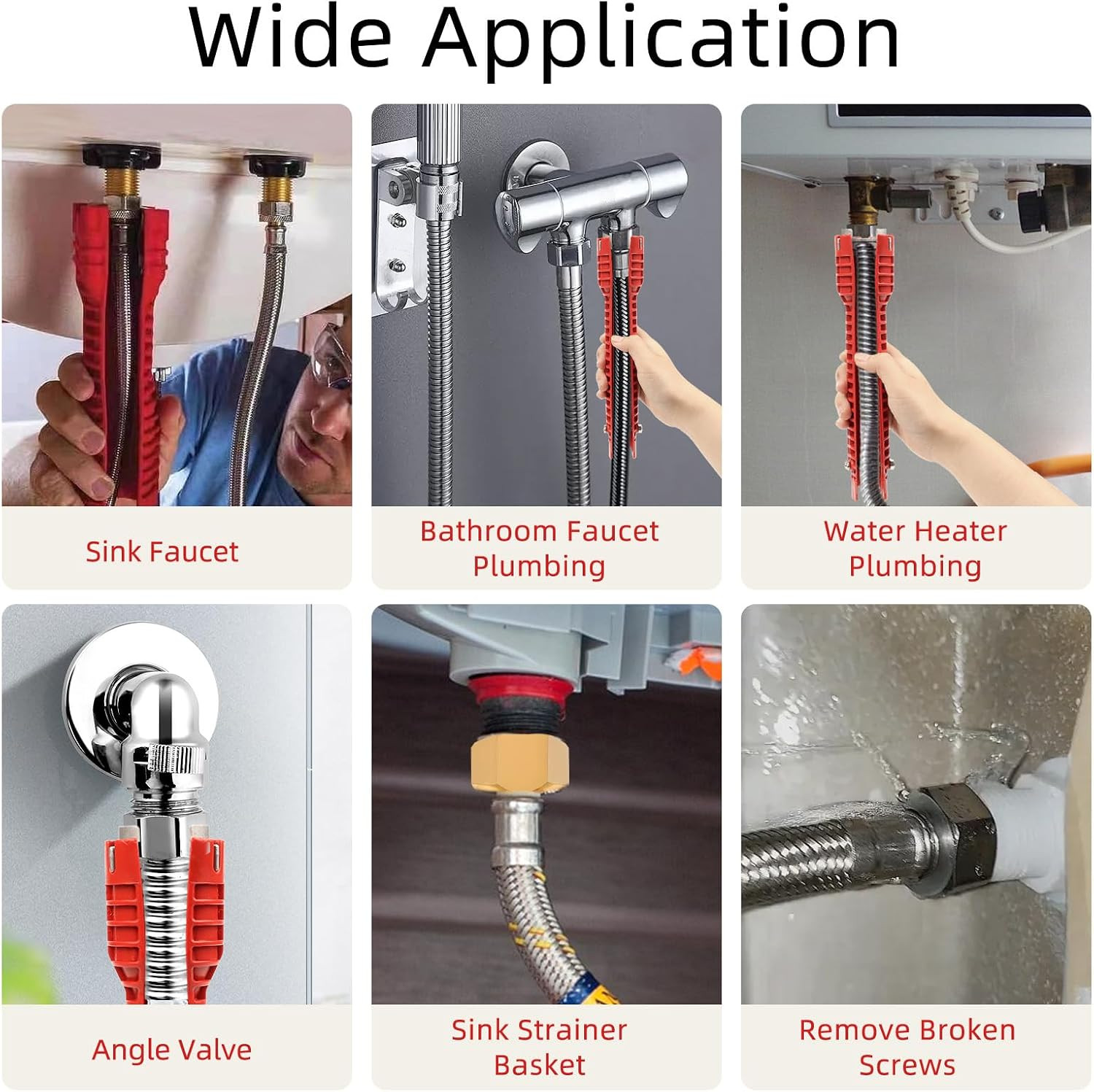 Wide Application

Sink Faucet

Bathroom Faucet Plumbing

Water Heater Plumbing

Angle Valve

Sink Strainer Basket

Remove Broken Screws