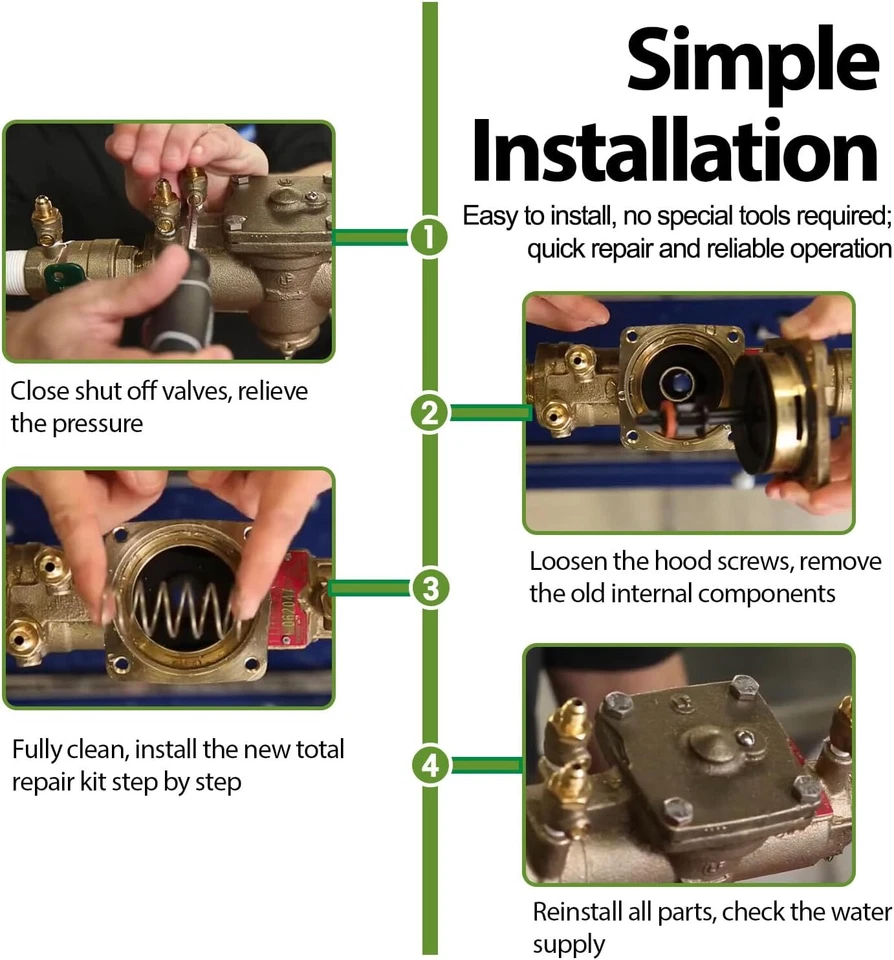 Simple Installation

Easy to install, no special tools required; quick repair and reliable operation

1

Close shut off valves, relieve the pressure

2

Loosen the hood screws, remove the old internal components

3

Fully clean, install the new total repair kit step by step

4

Reinstall all parts, check the water supply