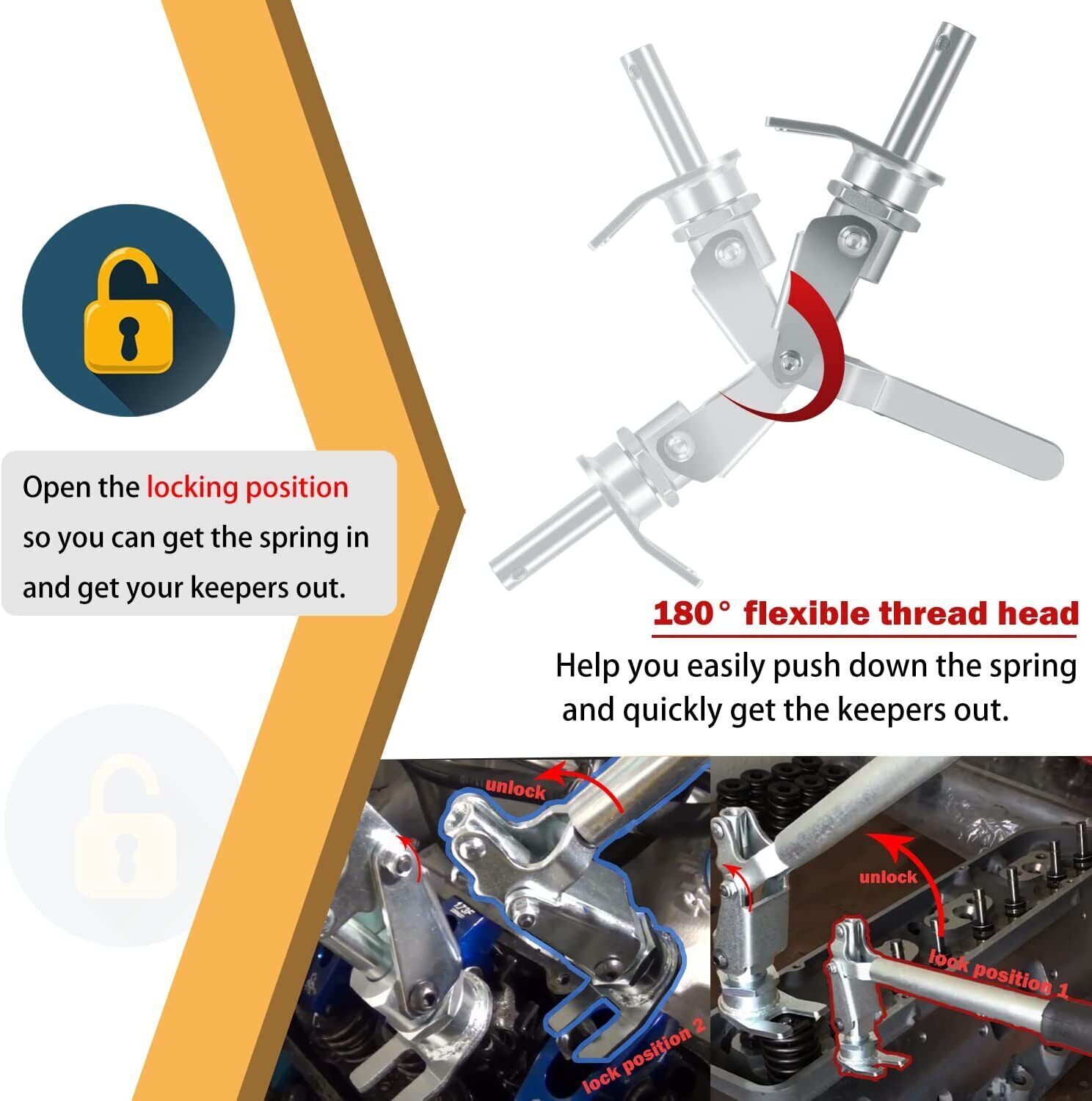 Open the locking position so you can get the spring in and get your keepers out.

180° flexible thread head

Help you easily push down the spring and quickly get the keepers out.

unlock

lock position 2

unlock

lock position 1