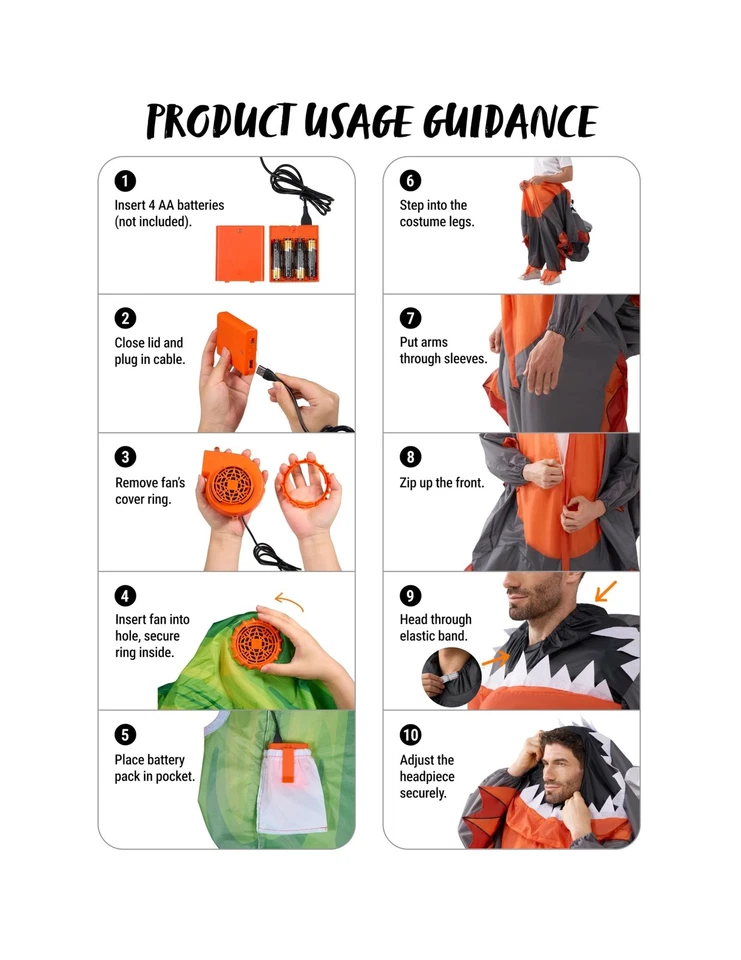 PRODUCT USAGE GUIDANCE

1
Insert 4 AA batteries (not included).

2
Close lid and plug in cable.

3
Remove fan's cover ring.

4
Insert fan into hole, secure ring inside.

5
Place battery pack in pocket.

6
Step into the costume legs.

7
Put arms through sleeves.

8
Zip up the front.

9
Head through elastic band.

10
Adjust the headpiece securely.