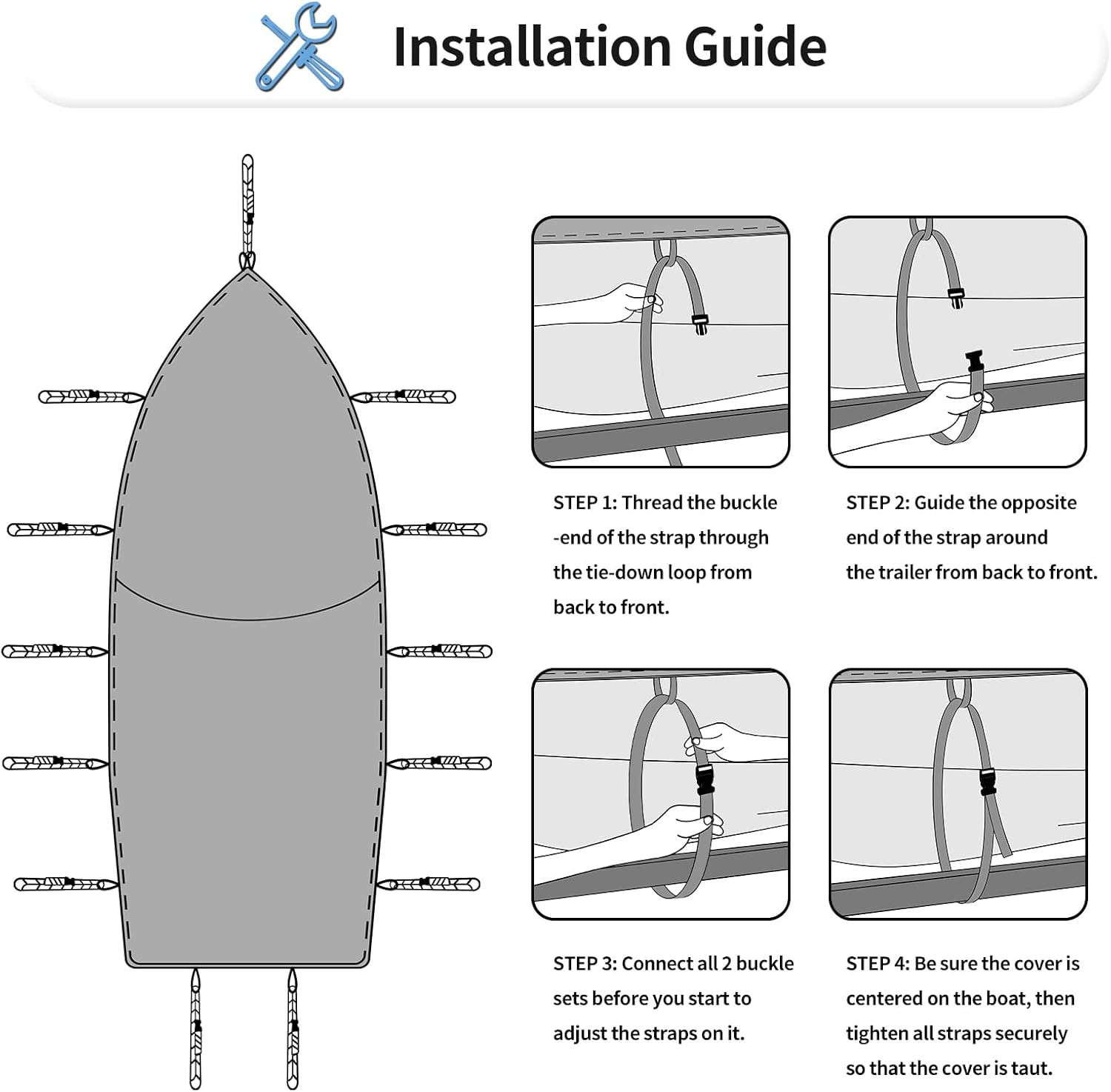 Installation Guide

STEP 1: Thread the buckle -end of the strap through the tie-down loop from back to front.

STEP 2: Guide the opposite end of the strap around the trailer from back to front.

STEP 3: Connect all 2 buckle sets before you start to adjust the straps on it.

STEP 4: Be sure the cover is centered on the boat, then tighten all straps securely so that the cover is taut.