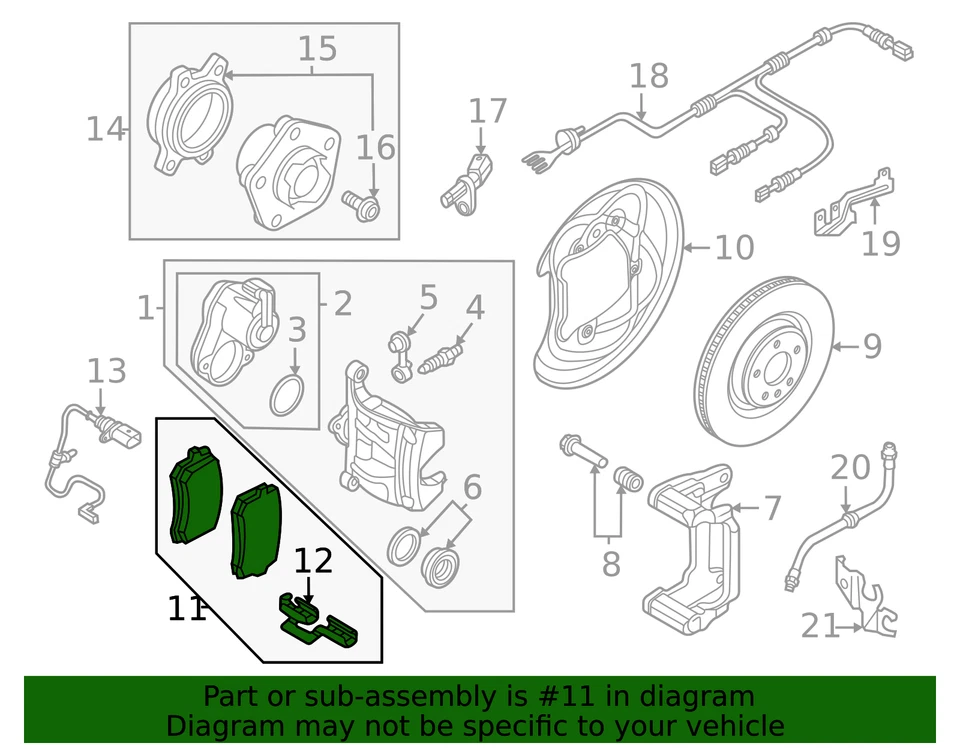 15
14
16
17
18
19
10
1
2
3
5
4
9
13
6
7
8
20
21
12
11

Part or sub-assembly is #11 in diagram
Diagram may not be specific to your vehicle