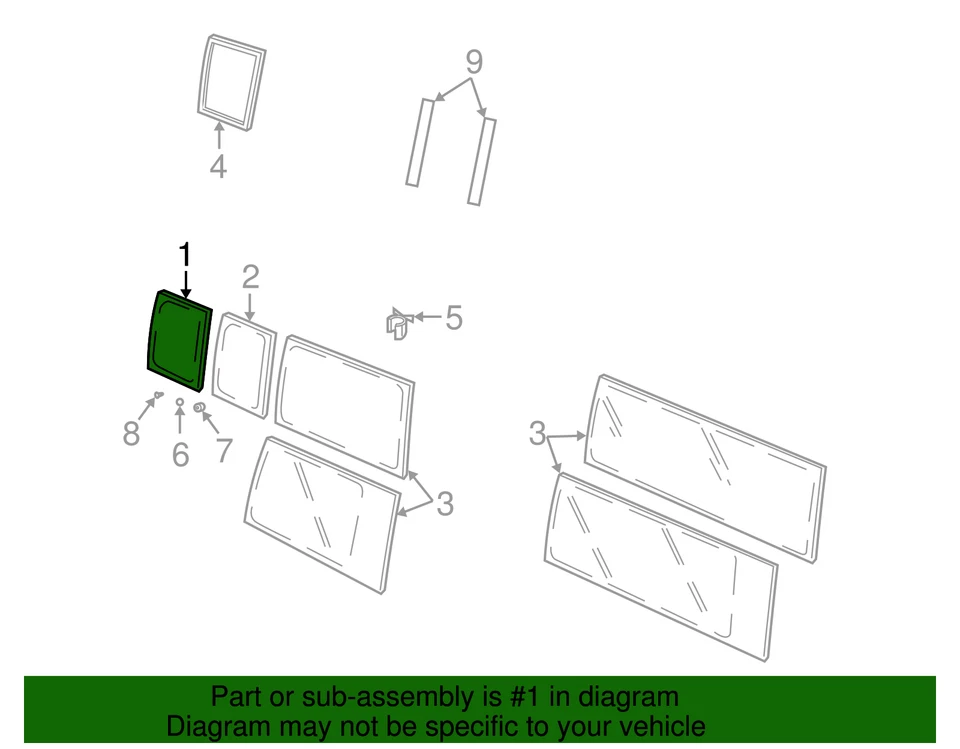 4

9

1

2

5

8

6

7

3

3

Part or sub-assembly is #1 in diagram
Diagram may not be specific to your vehicle