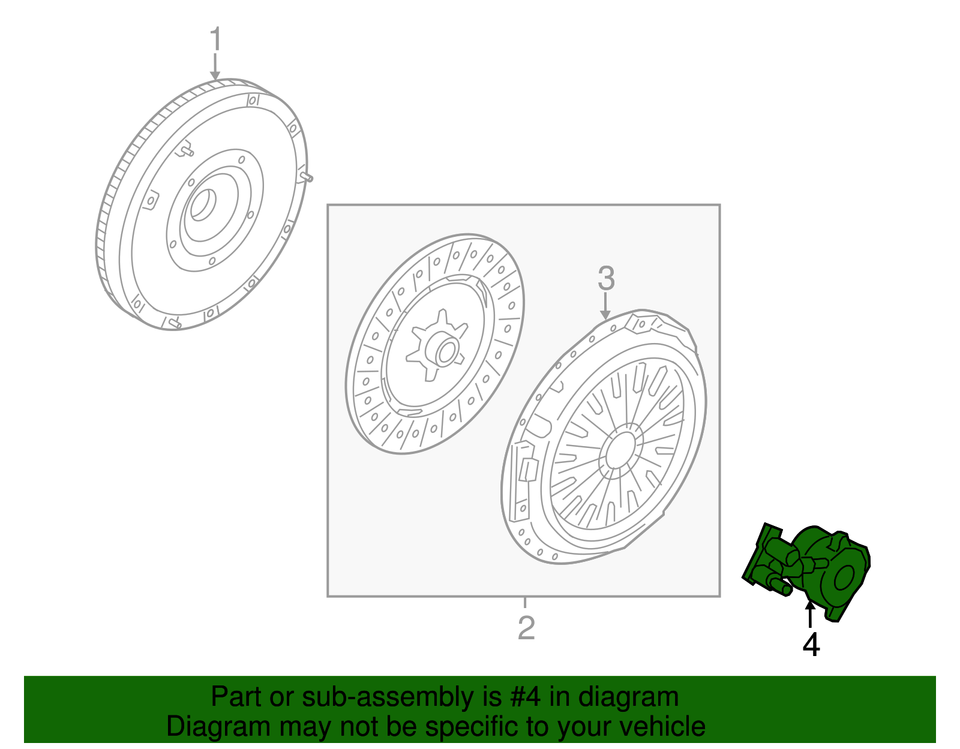 1

3

2

4

Part or sub-assembly is #4 in diagram
Diagram may not be specific to your vehicle