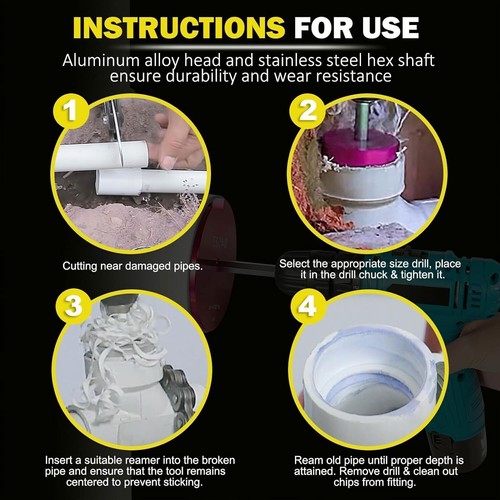 INSTRUCTIONS FOR USE

Aluminum alloy head and stainless steel hex shaft ensure durability and wear resistance

1

Cutting near damaged pipes.

2

Select the appropriate size drill, place it in the drill chuck & tighten it.

3

Insert a suitable reamer into the broken pipe and ensure that the tool remains centered to prevent sticking.

4

Ream old pipe until proper depth is attained. Remove drill & clean out chips from fitting.