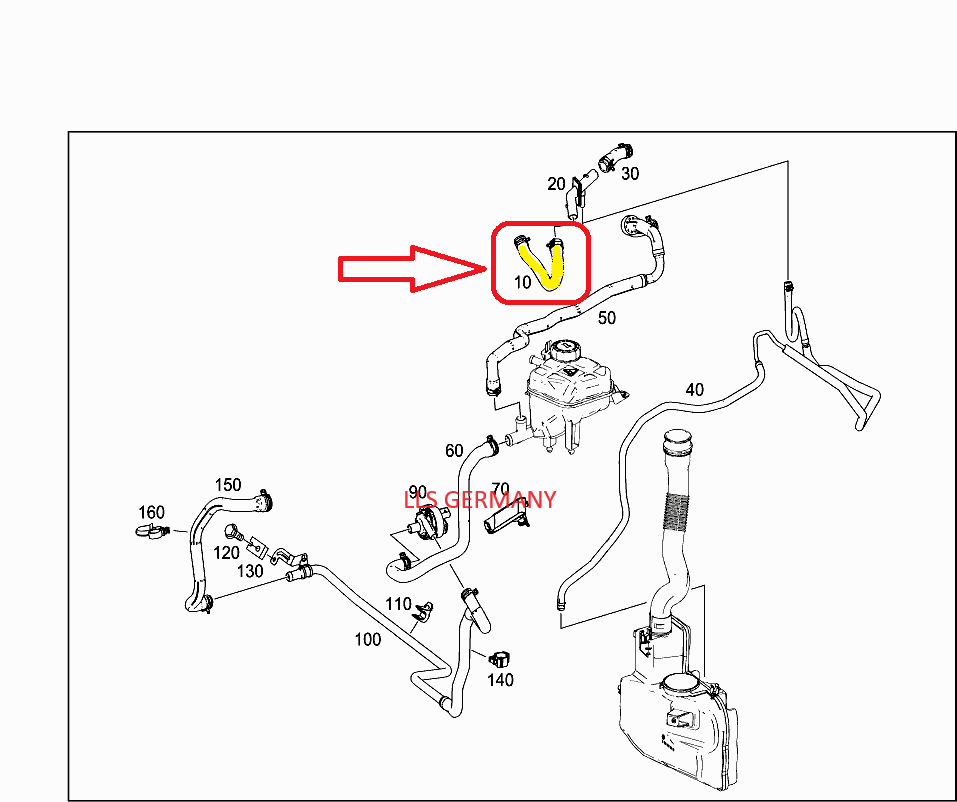 20
30
10
50
40
60
90
70
LLS GERMANY
150
160
120
130
110
100
140