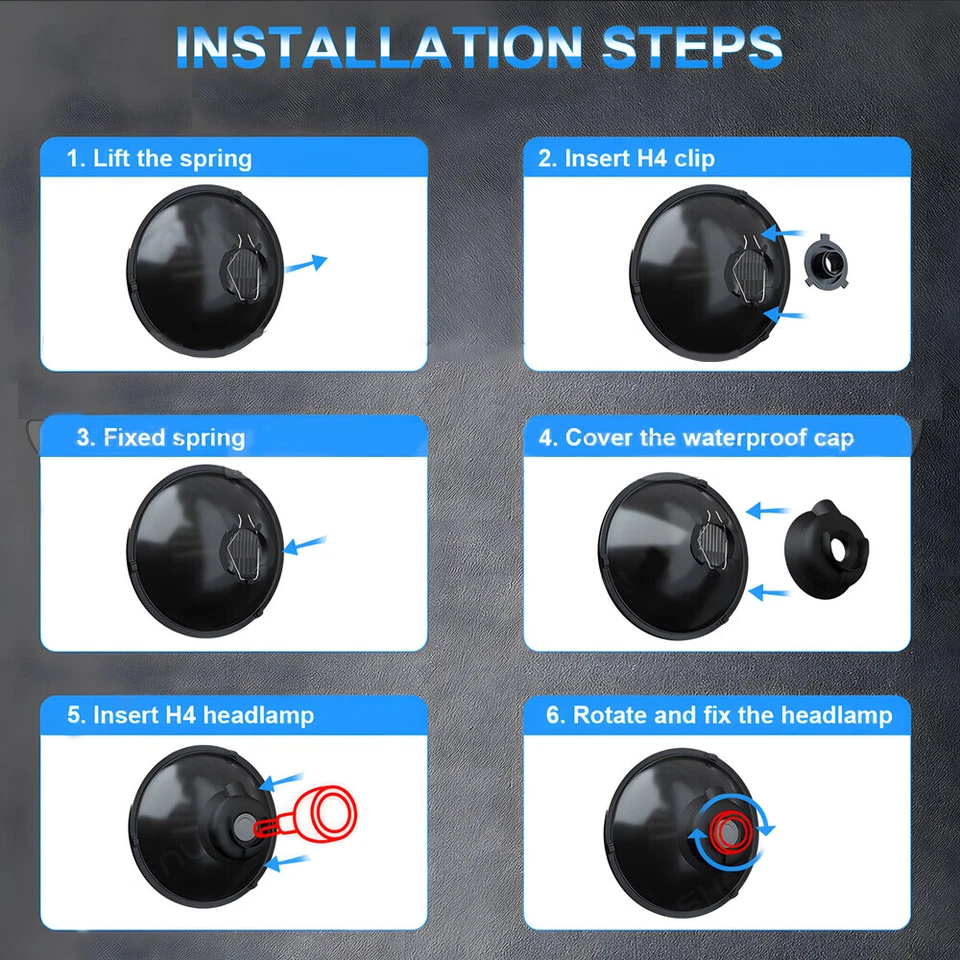 INSTALLATION STEPS

1. Lift the spring

2. Insert H4 clip

3. Fixed spring

4. Cover the waterproof cap

5. Insert H4 headlamp

6. Rotate and fix the headlamp