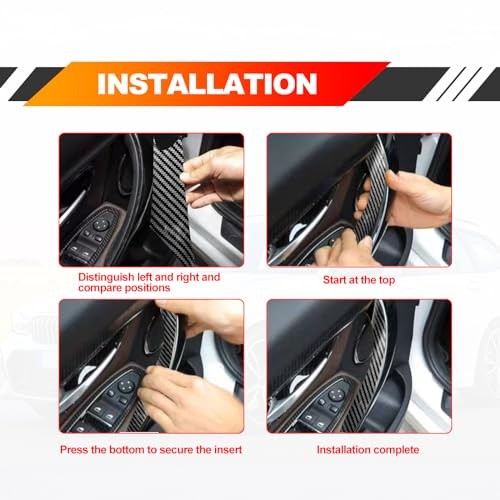 INSTALLATION

Distinguish left and right and compare positions

Start at the top

Press the bottom to secure the insert

Installation complete