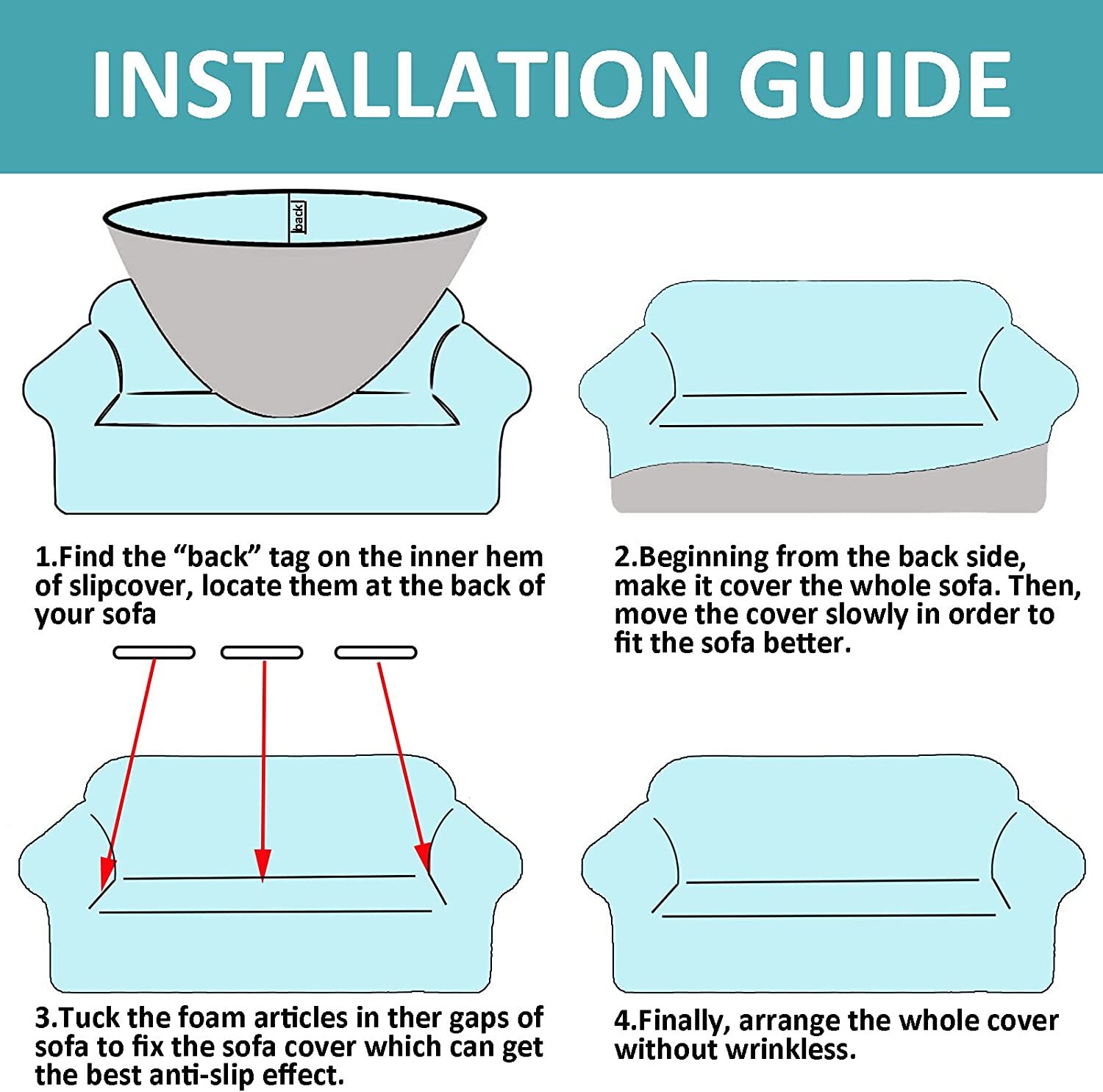 INSTALLATION GUIDE

back

1.Find the “back” tag on the inner hem of slipcover, locate them at the back of your sofa

2.Beginning from the back side, make it cover the whole sofa. Then, move the cover slowly in order to fit the sofa better.

3.Tuck the foam articles in ther gaps of sofa to fix the sofa cover which can get the best anti-slip effect.

4.Finally, arrange the whole cover without wrinkless.