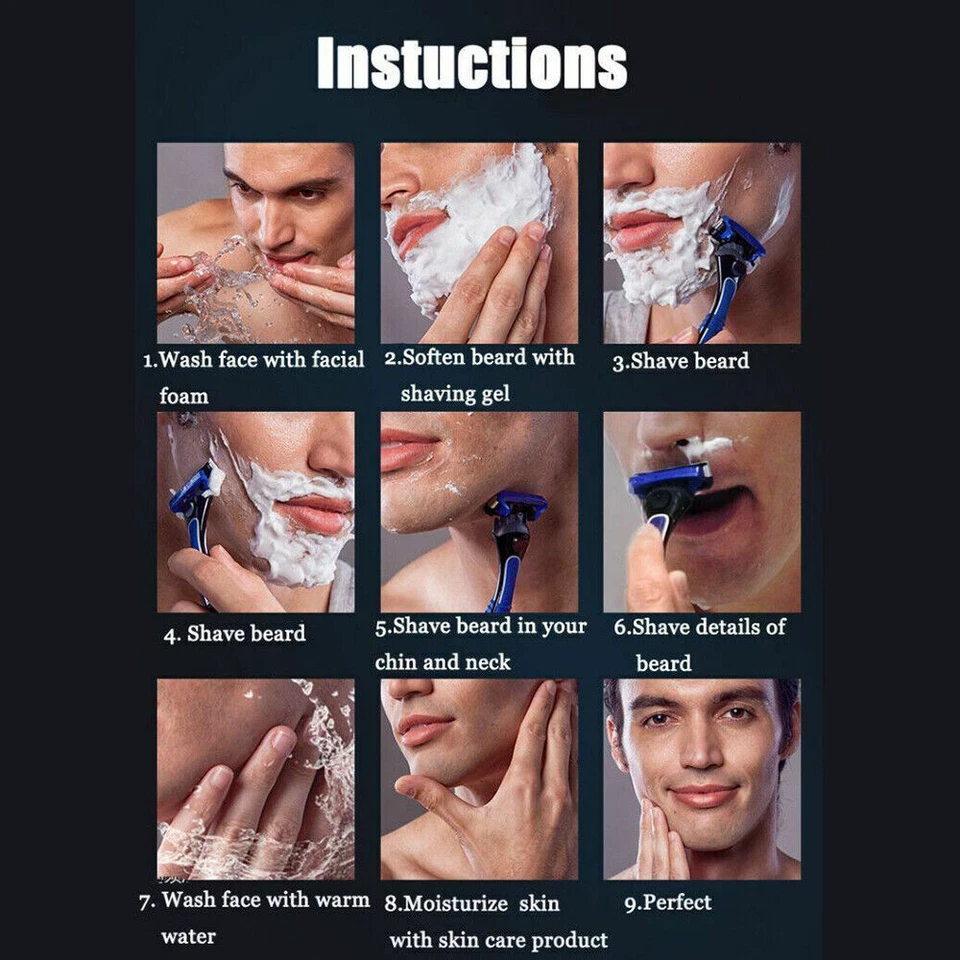 Instuctions

1.Wash face with facial foam

2.Soften beard with shaving gel

3.Shave beard

4. Shave beard

5.Shave beard in your chin and neck

6.Shave details of beard

7. Wash face with warm water

8.Moisturize skin with skin care product

9.Perfect