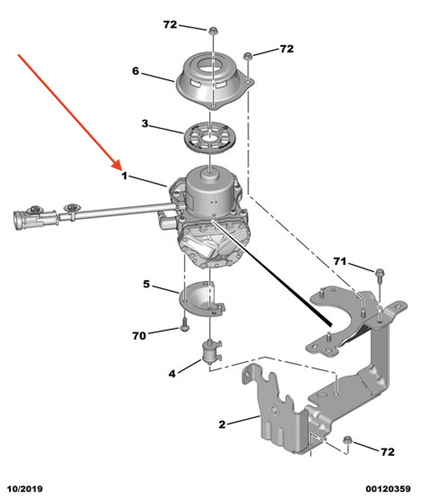 72
72
6
3
1
71
5
70
4
2
72
10/2019
00120359