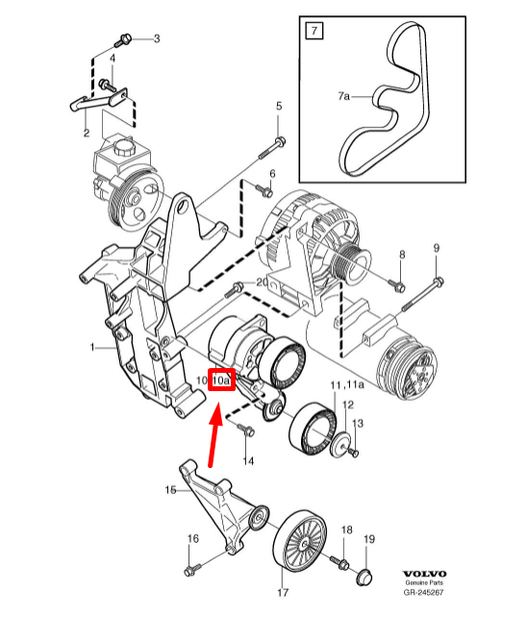 7
7a
3
4
2
5
6
8
9
20
1
10
10a
11,11a
12
13
14
15
16
17
18
19
VOLVO
Genuine Parts
GR-245267