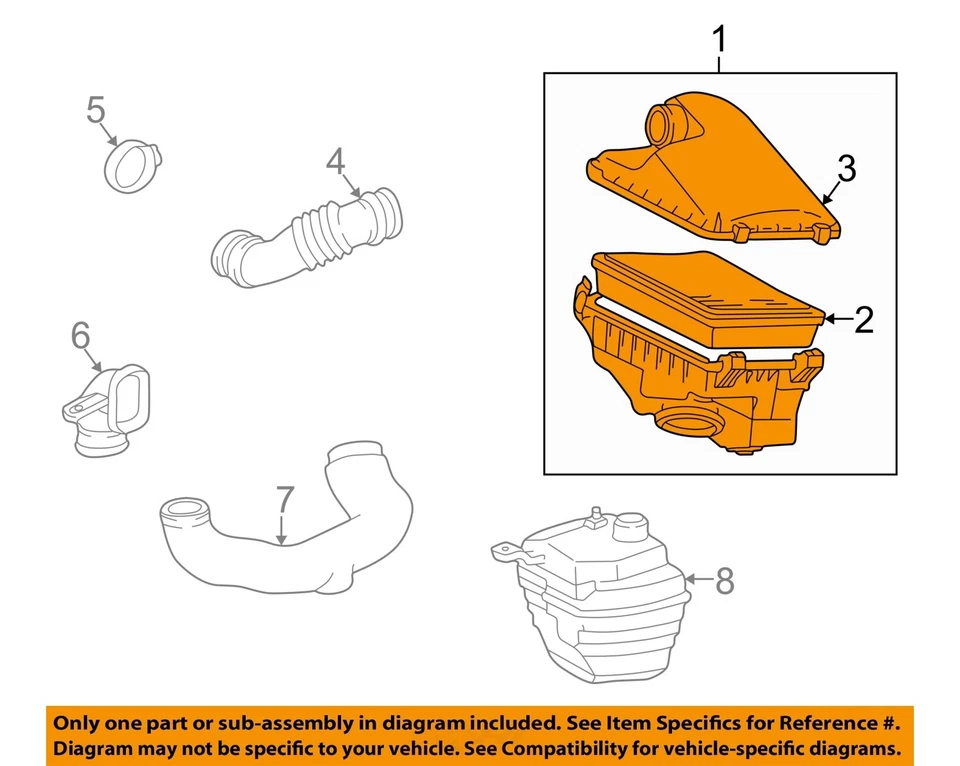 1
5
4
3
2
6
7
8

Only one part or sub-assembly in diagram included. See Item Specifics for Reference #. Diagram may not be specific to your vehicle. See Compatibility for vehicle-specific diagrams.