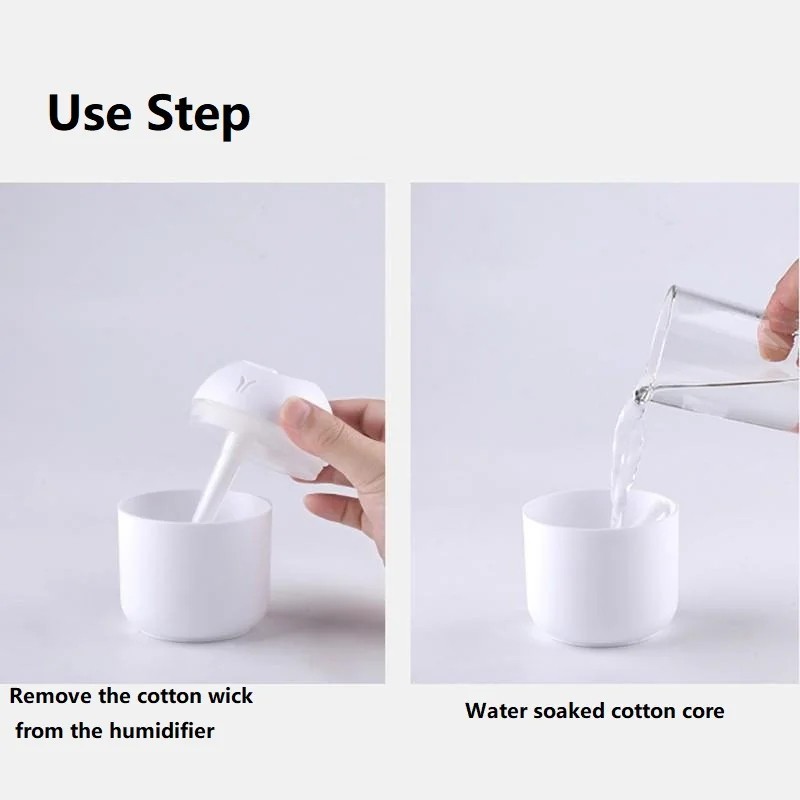 Use Step

Remove the cotton wick from the humidifier

Water soaked cotton core