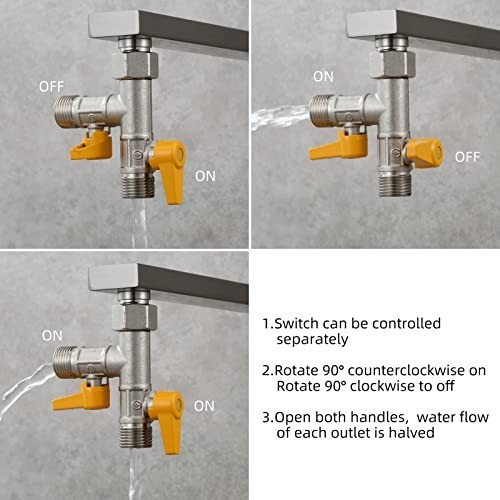 OFF

ON

ON

OFF

ON

ON

1.Switch can be controlled separately

2.Rotate 90° counterclockwise on Rotate 90° clockwise to off

3.Open both handles, water flow of each outlet is halved