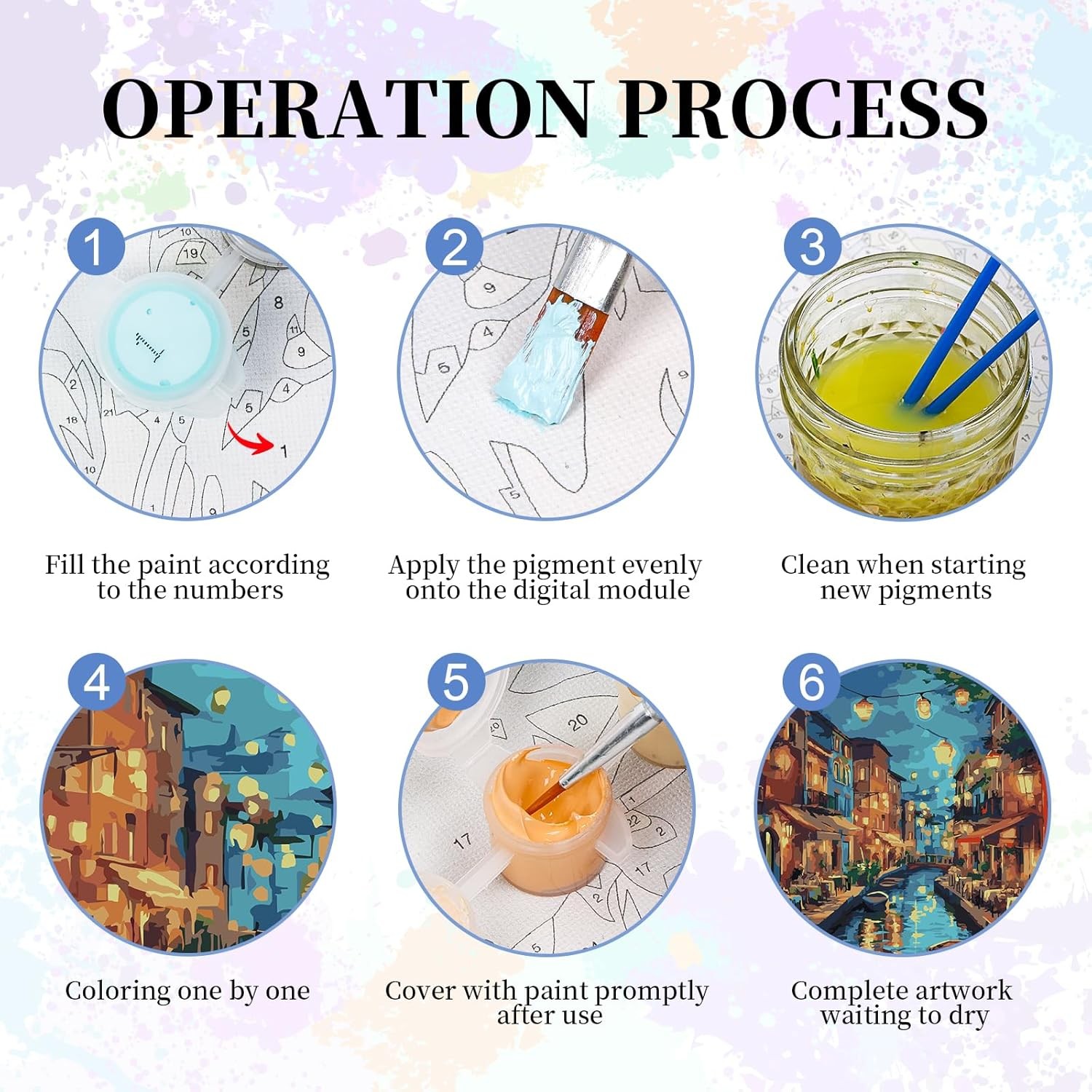 OPERATION PROCESS

1

Fill the paint according to the numbers

2

Apply the pigment evenly onto the digital module

3

Clean when starting new pigments

4

Coloring one by one

5

Cover with paint promptly after use

6

Complete artwork waiting to dry