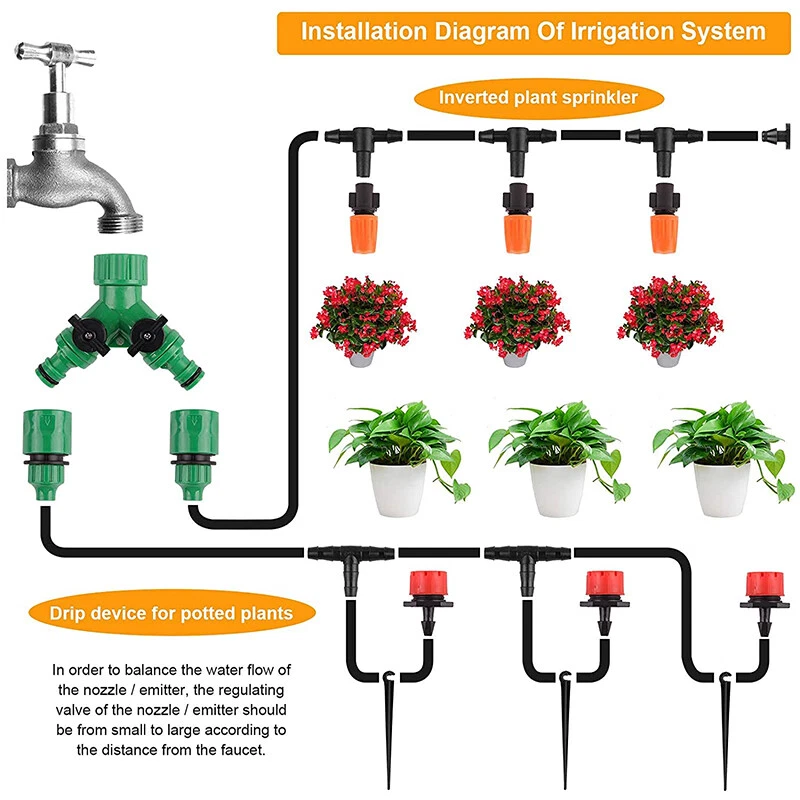 Installation Diagram Of Irrigation System

Inverted plant sprinkler

Drip device for potted plants

In order to balance the water flow of the nozzle / emitter, the regulating valve of the nozzle / emitter should be from small to large according to the distance from the faucet.