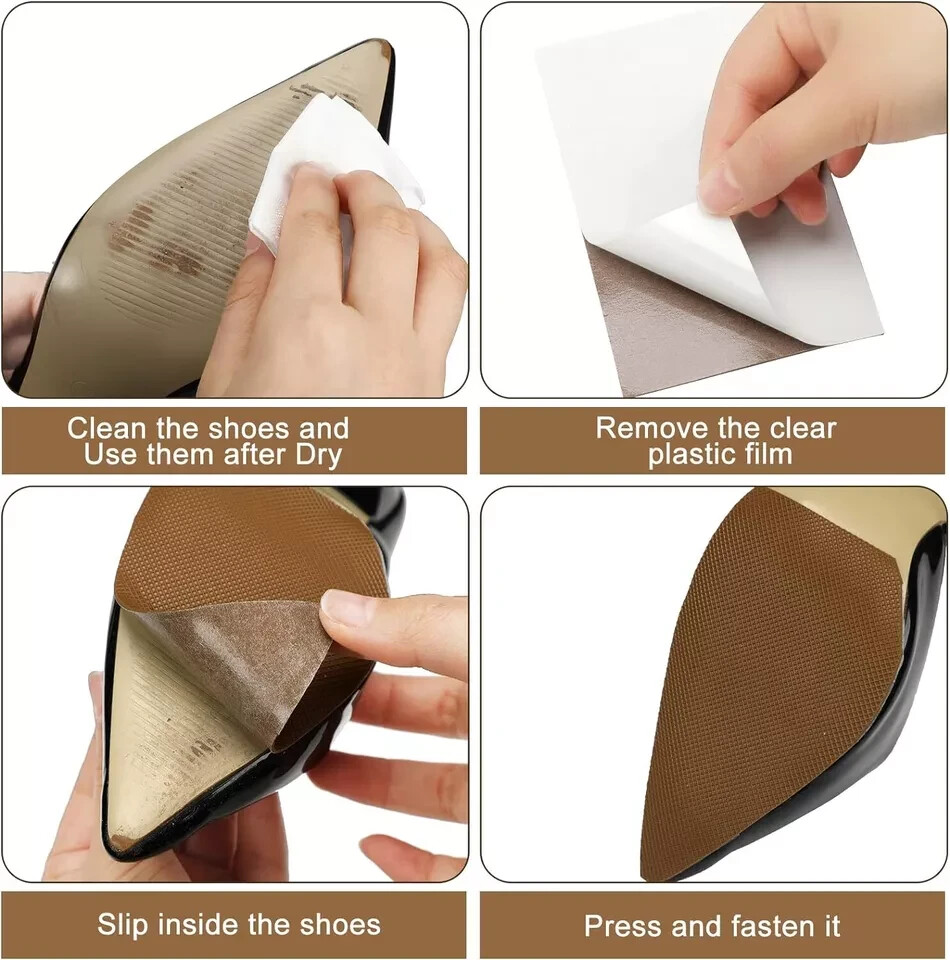 Clean the shoes and Use them after Dry

Remove the clear plastic film

Slip inside the shoes

Press and fasten it