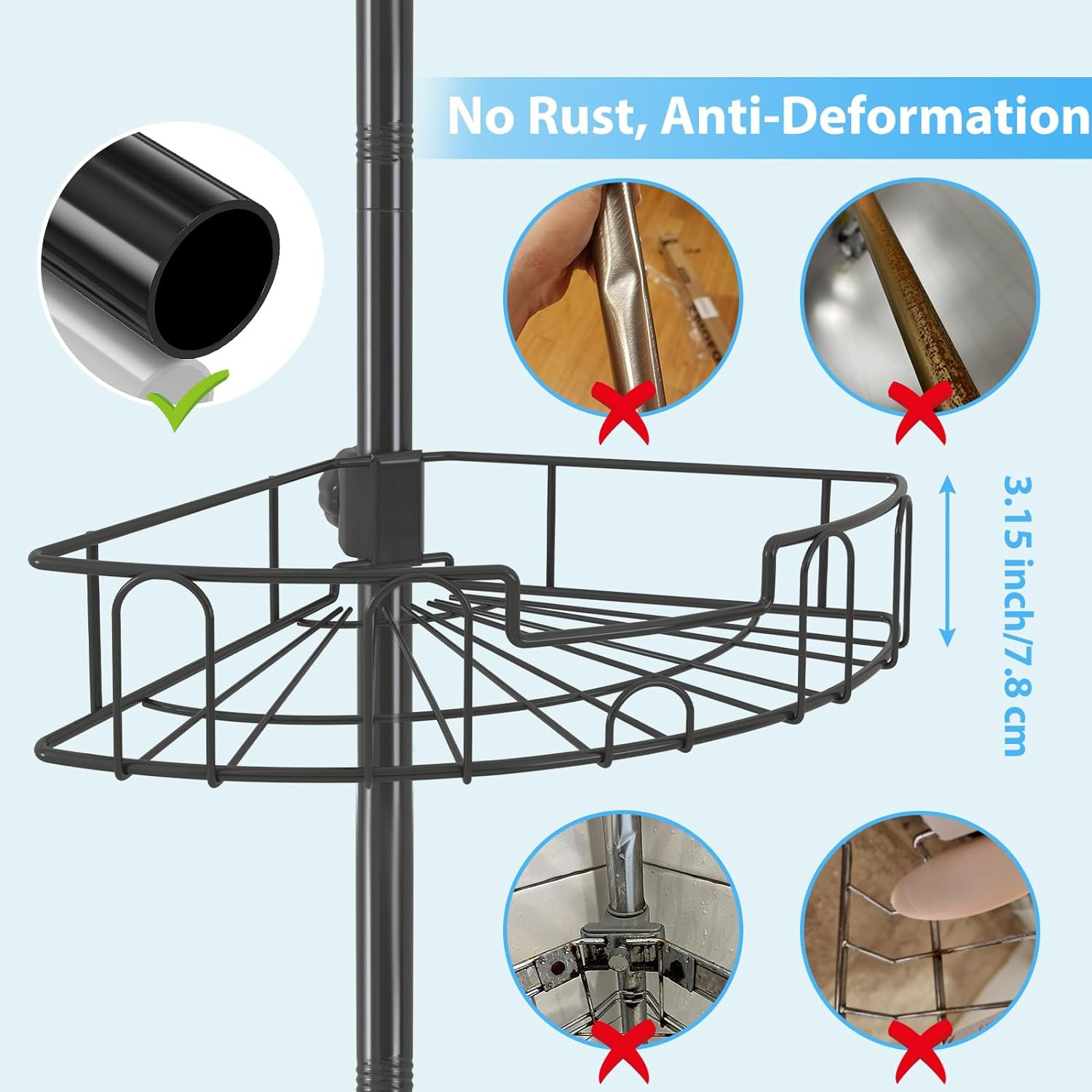 No Rust, Anti-Deformation

3.15 inch/7.8 cm