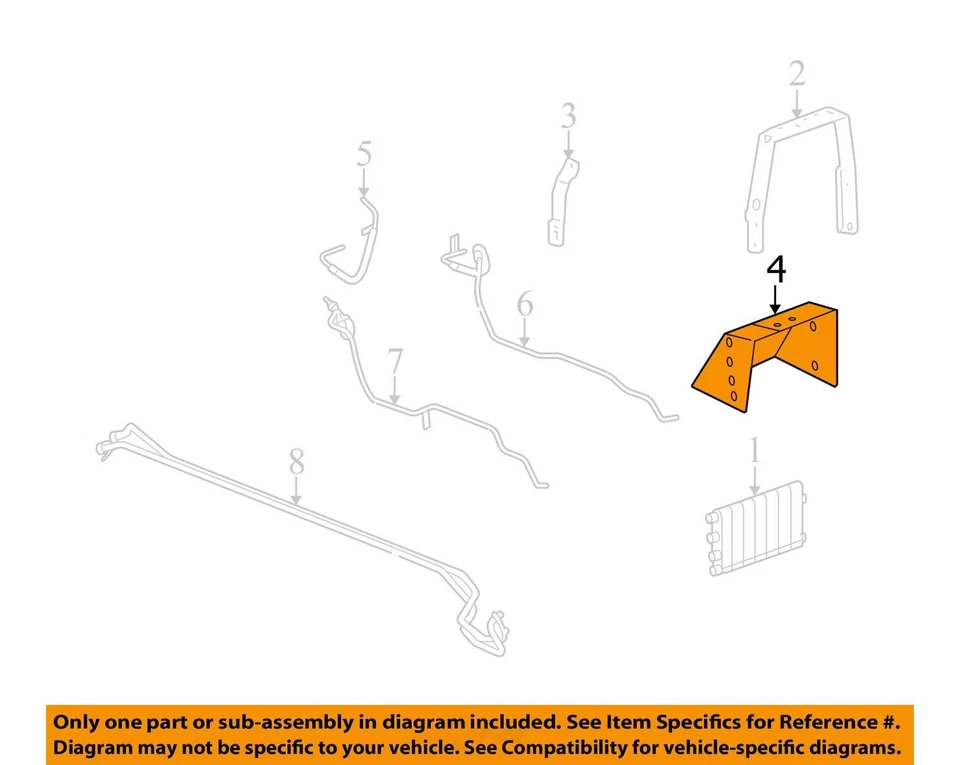 2
3
5
4
6
7
8
1

Only one part or sub-assembly in diagram included. See Item Specifics for Reference #.
Diagram may not be specific to your vehicle. See Compatibility for vehicle-specific diagrams.