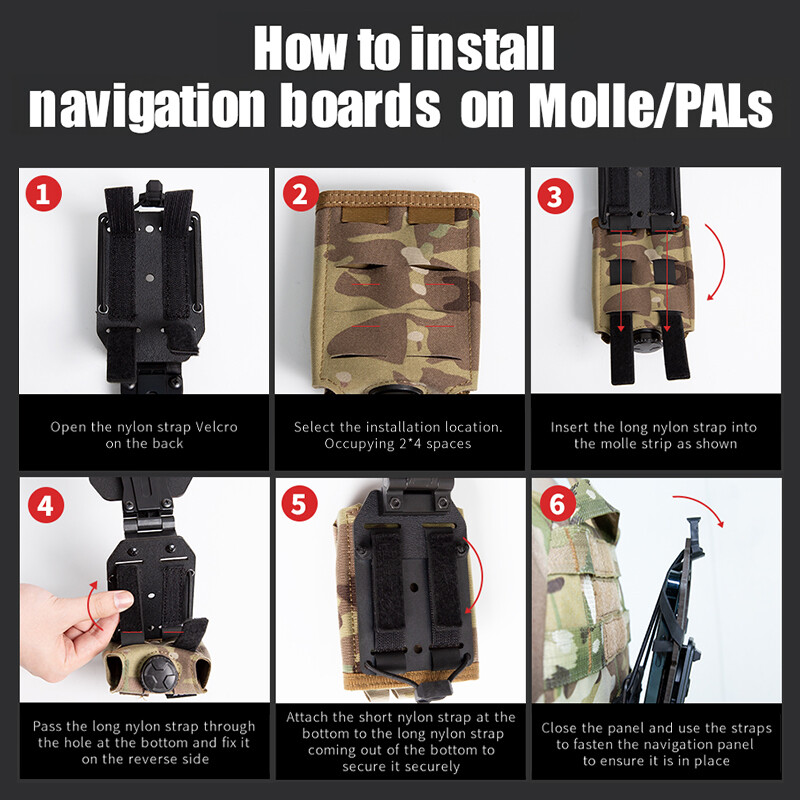 How to install navigation boards on Molle/PALs

1

Open the nylon strap Velcro on the back

2

Select the installation location. Occupying 2*4 spaces

3

Insert the long nylon strap into the molle strip as shown

4

Pass the long nylon strap through the hole at the bottom and fix it on the reverse side

5

Attach the short nylon strap at the bottom to the long nylon strap coming out of the bottom to secure it securely

6

Close the panel and use the straps to fasten the navigation panel to ensure it is in place