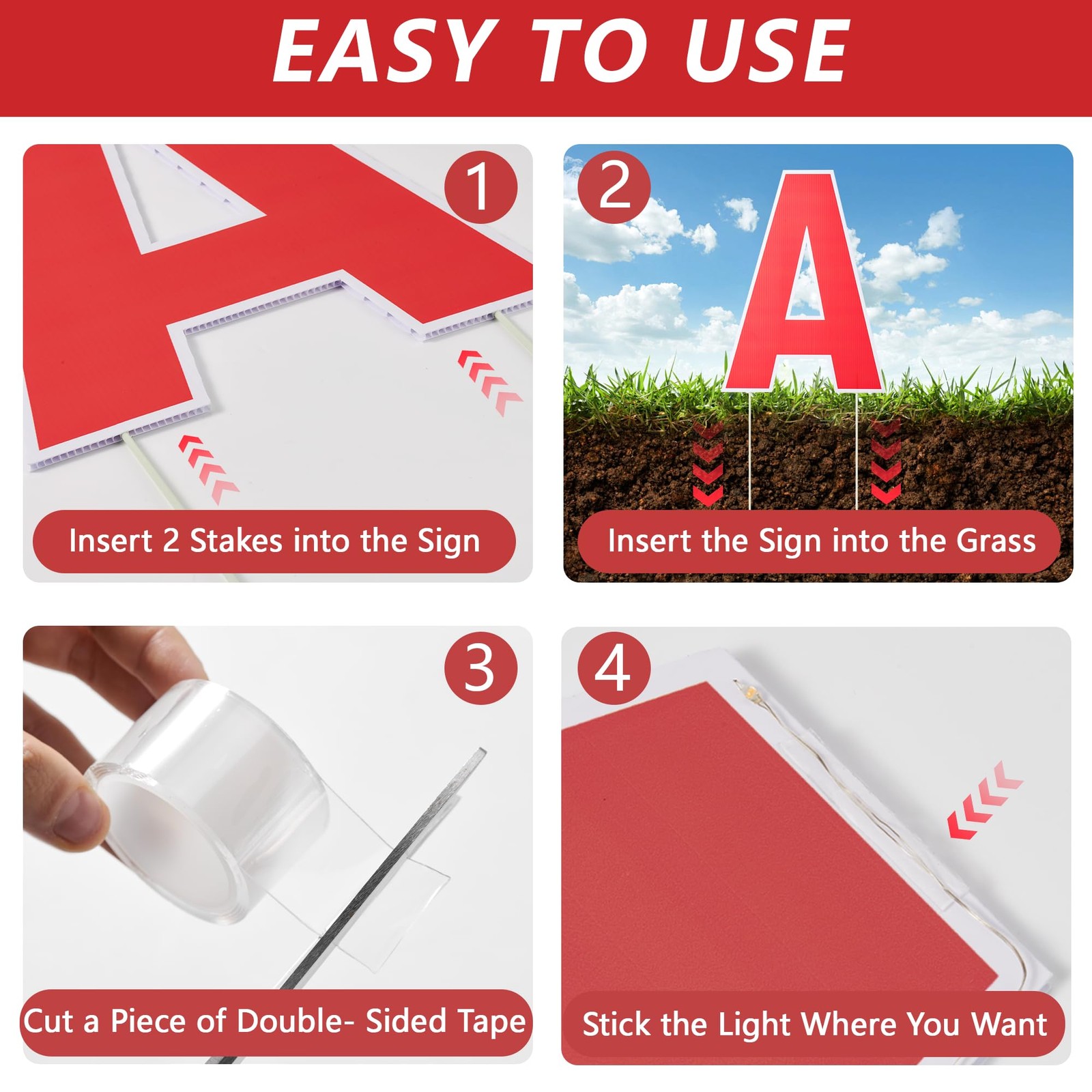 EASY TO USE

1

Insert 2 Stakes into the Sign

2

A

Insert the Sign into the Grass

3

Cut a Piece of Double- Sided Tape

4

Stick the Light Where You Want