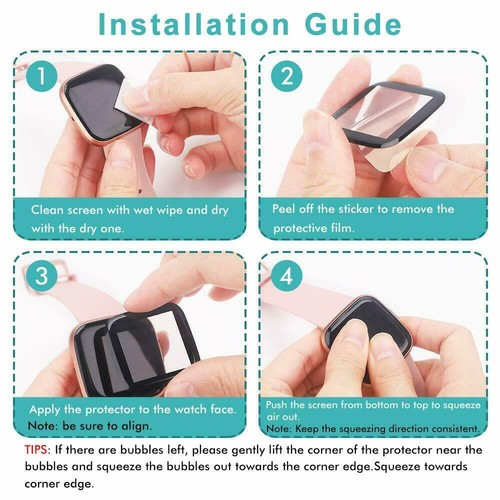 Installation Guide

1

Clean screen with wet wipe and dry with the dry one.

2

Peel off the sticker to remove the protective film.

3

Apply the protector to the watch face.
Note: be sure to align.

4

Push the screen from bottom to top to squeeze air out.
Note: Keep the squeezing direction consistent.

TIPS: If there are bubbles left, please gently lift the corner of the protector near the bubbles and squeeze the bubbles out towards the corner edge.Squeeze towards corner edge.