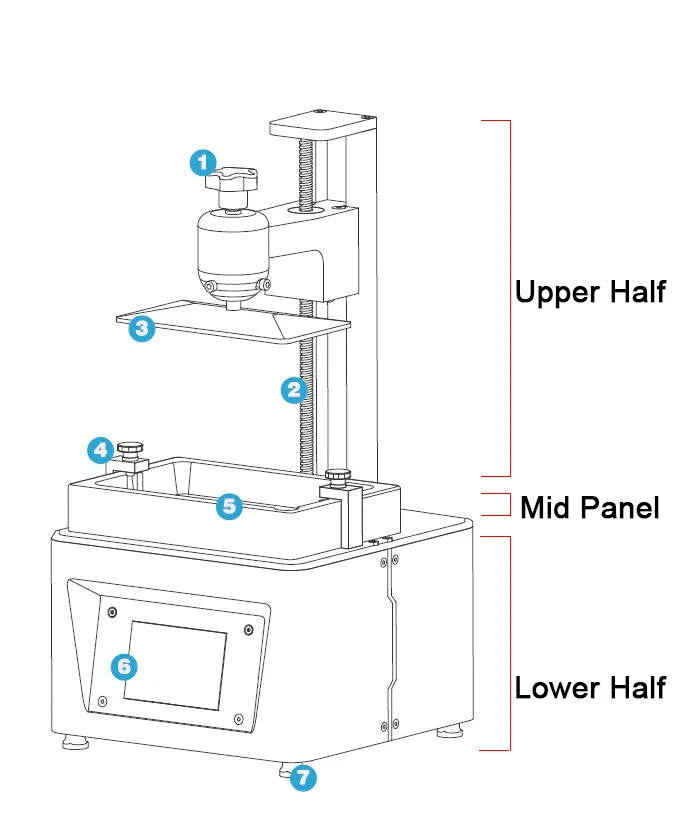 1
3
2
4
5
6
7
Upper Half
Mid Panel
Lower Half