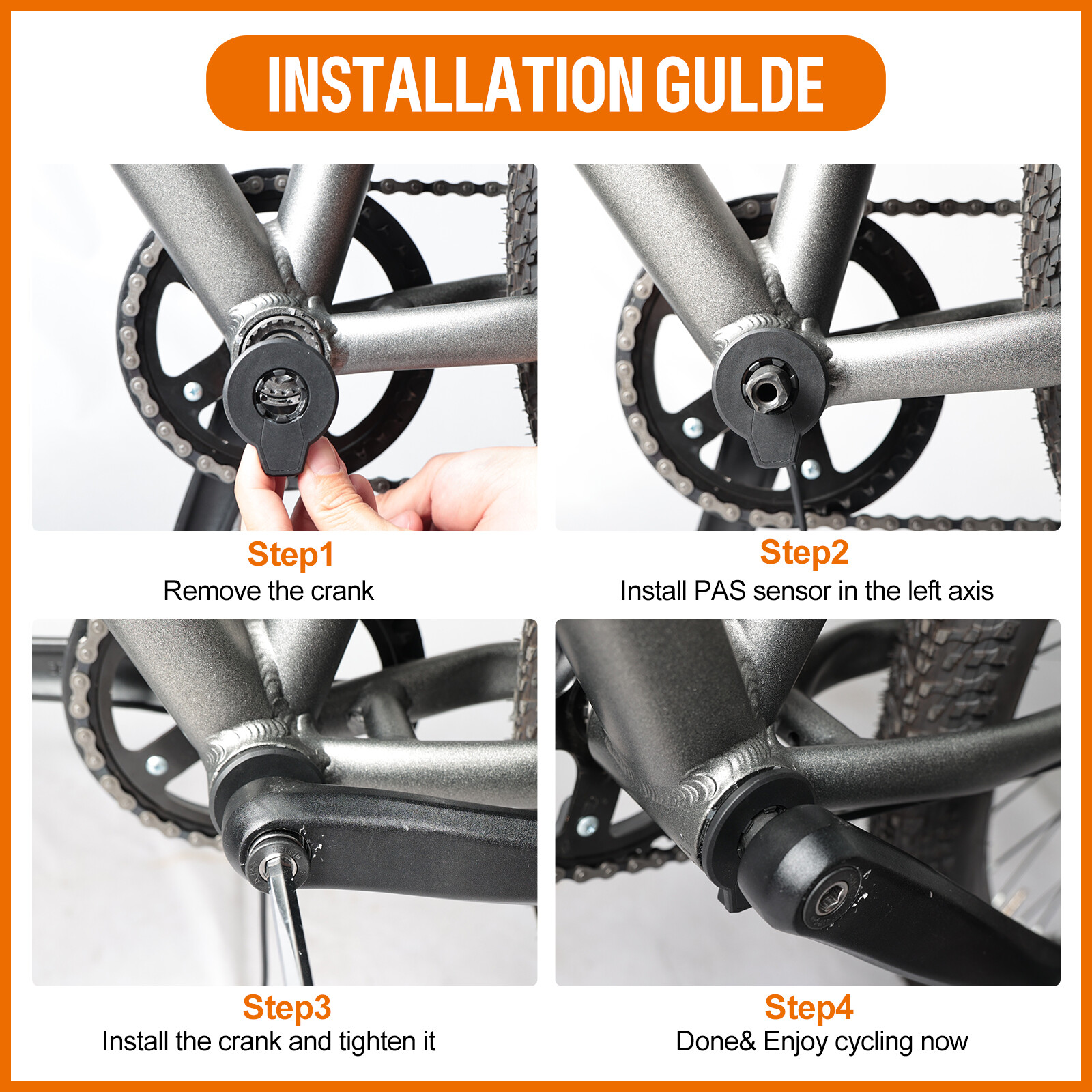 INSTALLATION GULDE

Step1
Remove the crank

Step2
Install PAS sensor in the left axis

Step3
Install the crank and tighten it

Step4
Done& Enjoy cycling now